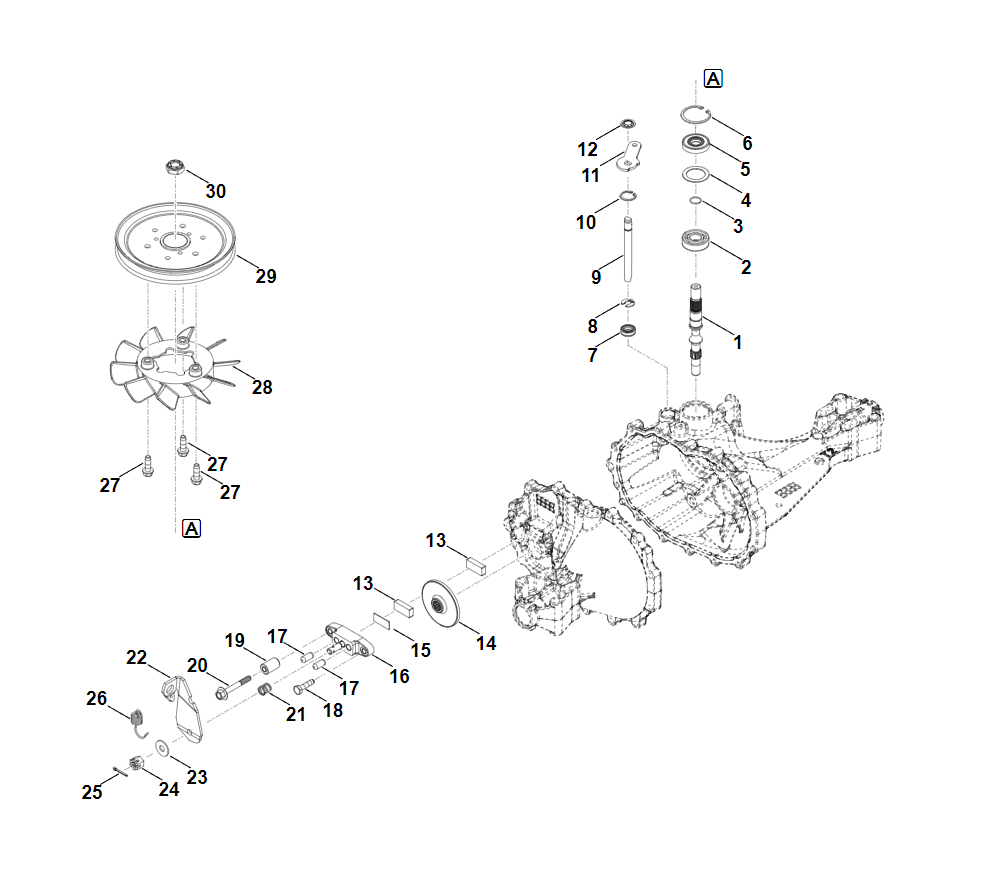 A
6
5
4
3
2
1
12
11
10
9
8
7
30
29
28
27
27
27
A
13
13
15
14
16
17
17
18
19
20
21
22
26
23
24
25