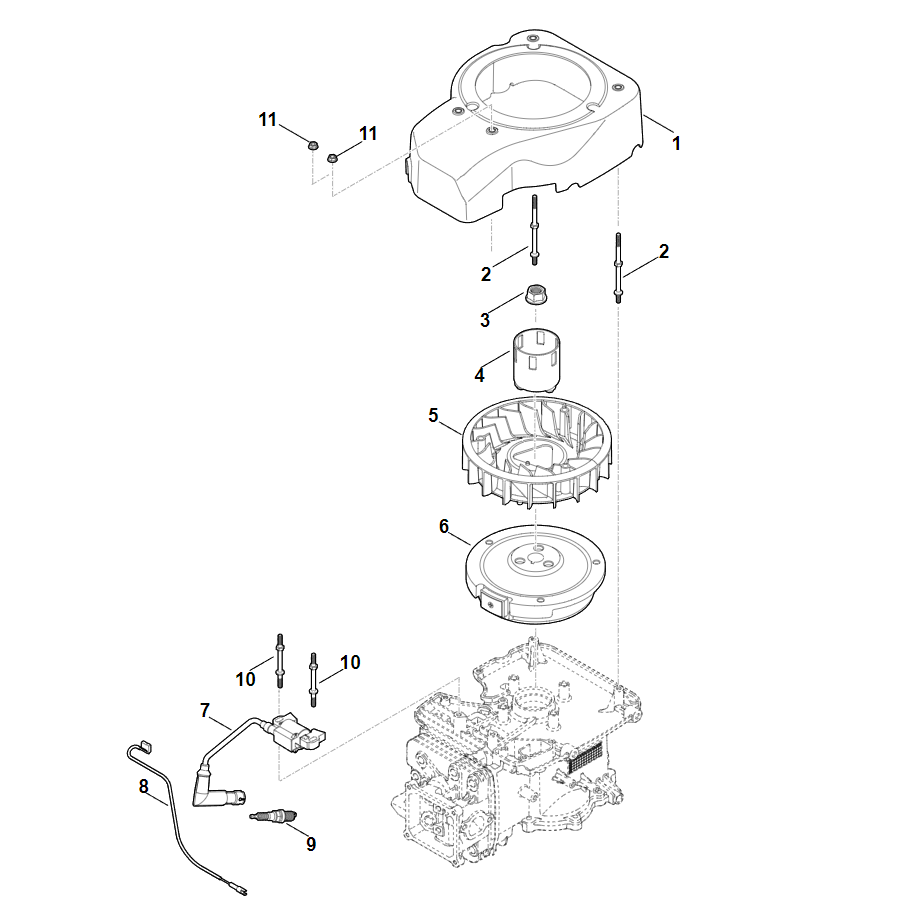 11
11
1
2
2
3
4
5
6
10
10
7
8
9