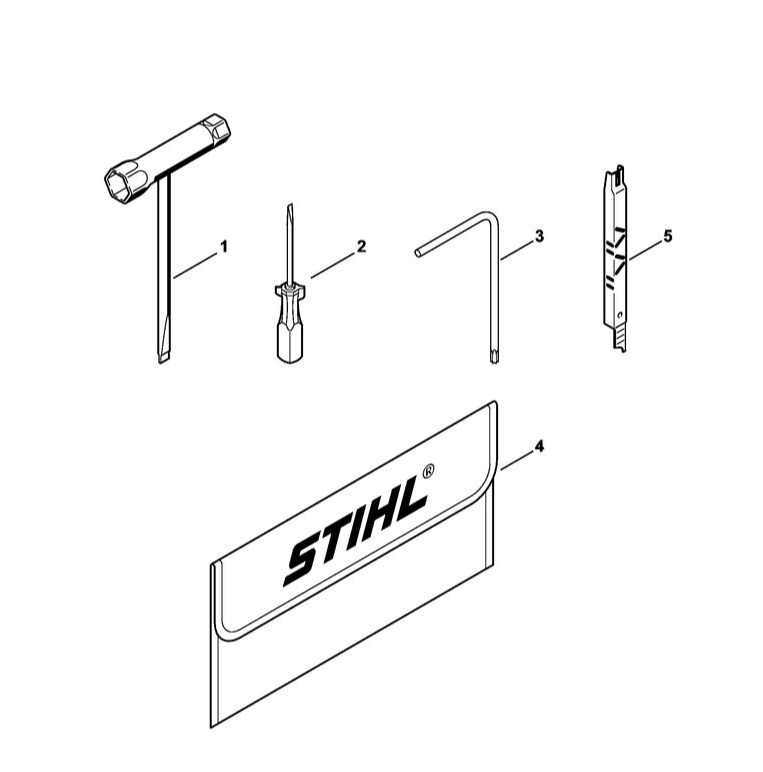 1
2
3
5
4
STIHL®