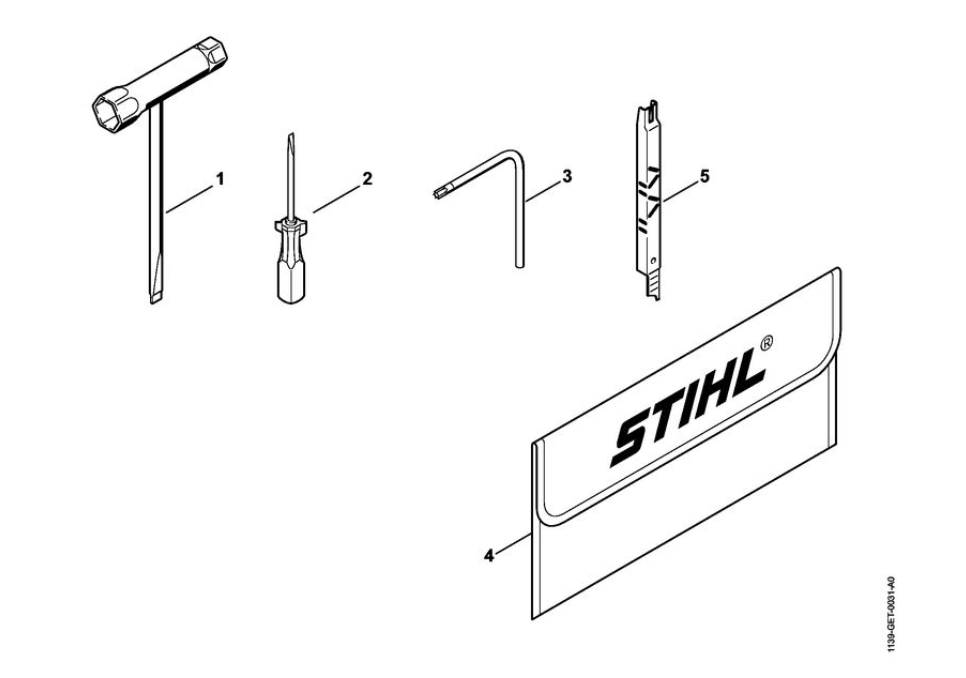 1
2
3
5
STIHL®
4
1139-GET-0031-A0