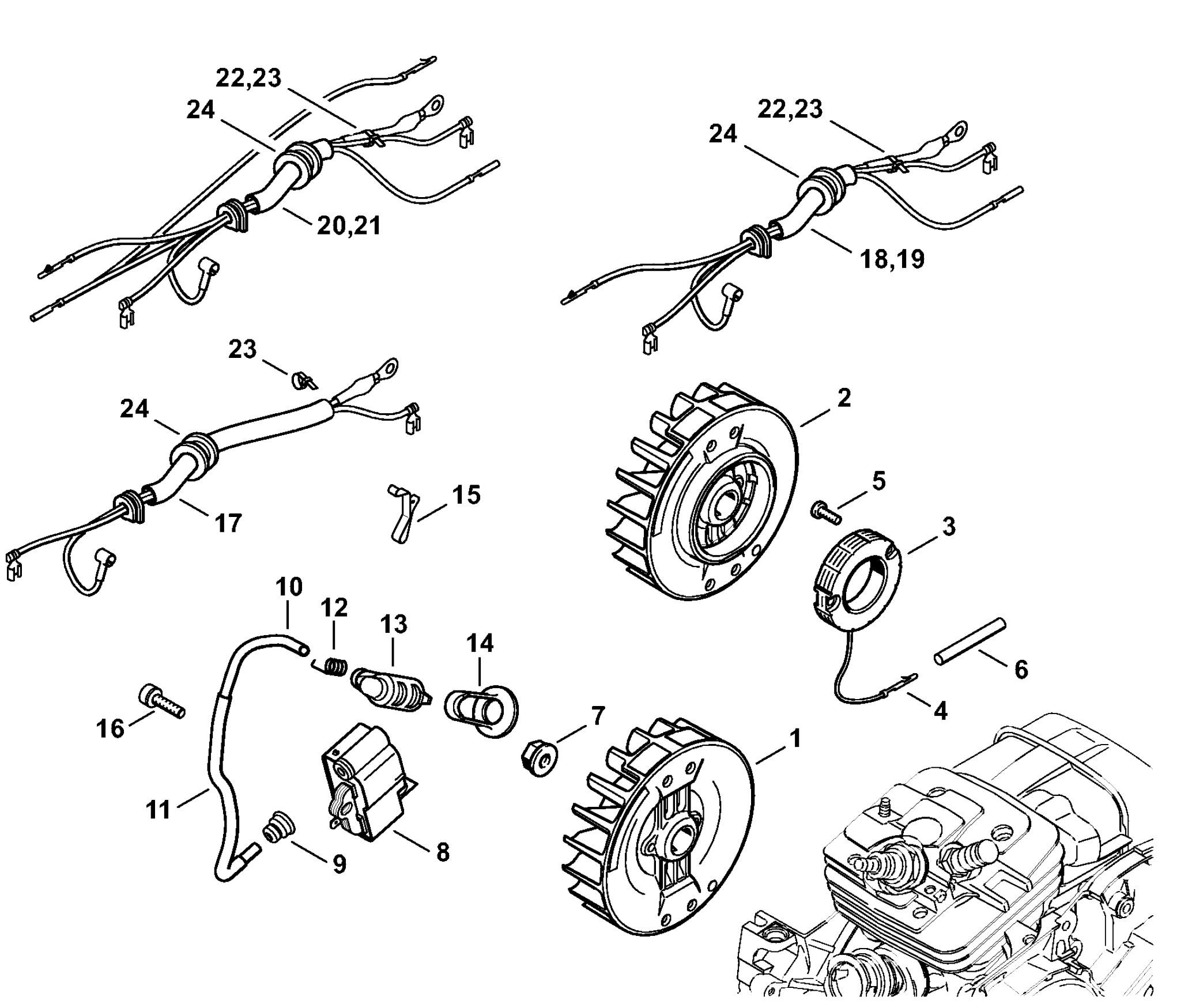 22,23
24
20,21
22,23
24
18,19
23
24
17
15
2
5
3
6
4
10
12
13
14
16
7
1
11
9
8