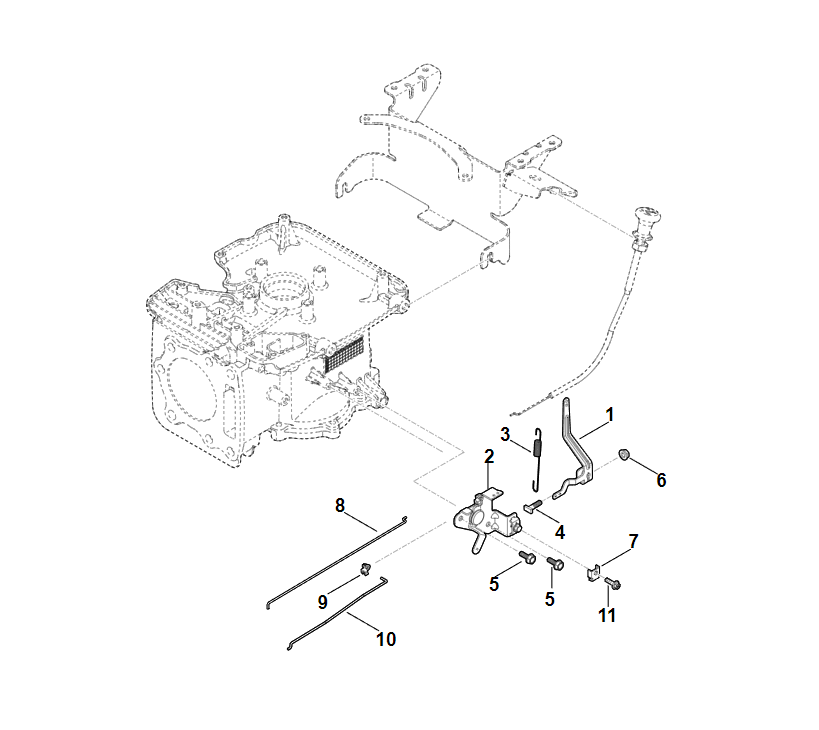 1
3
2
6
8
4
7
5
5
9
11
10