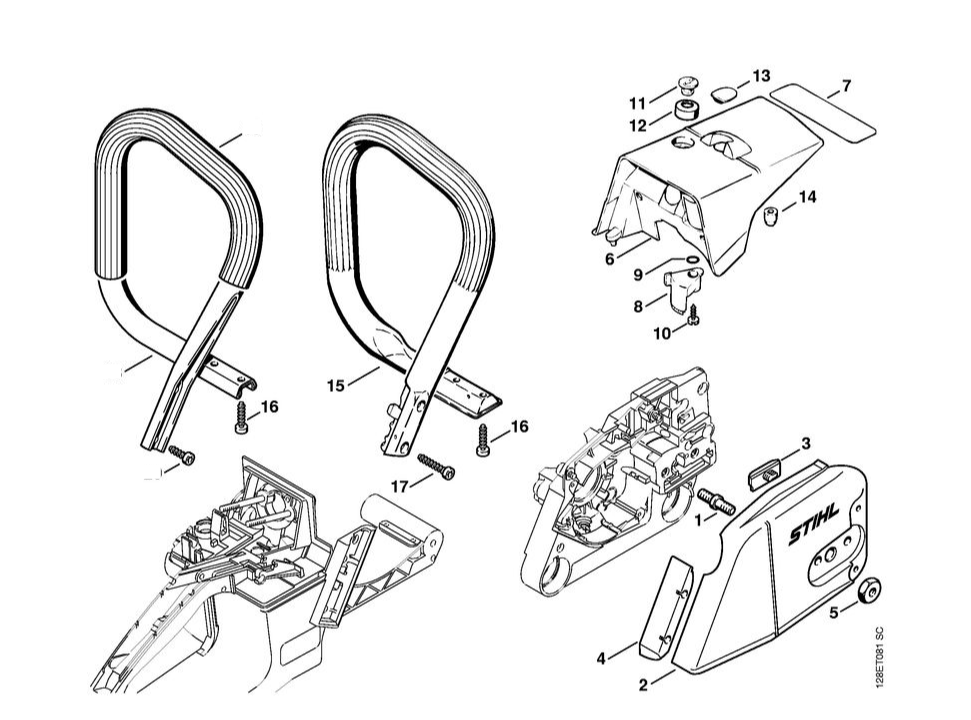 11
13
7
12
14
6
9
8
10
16
15
16
17
3
1
STIHL
5
4
2
128ET081 SC