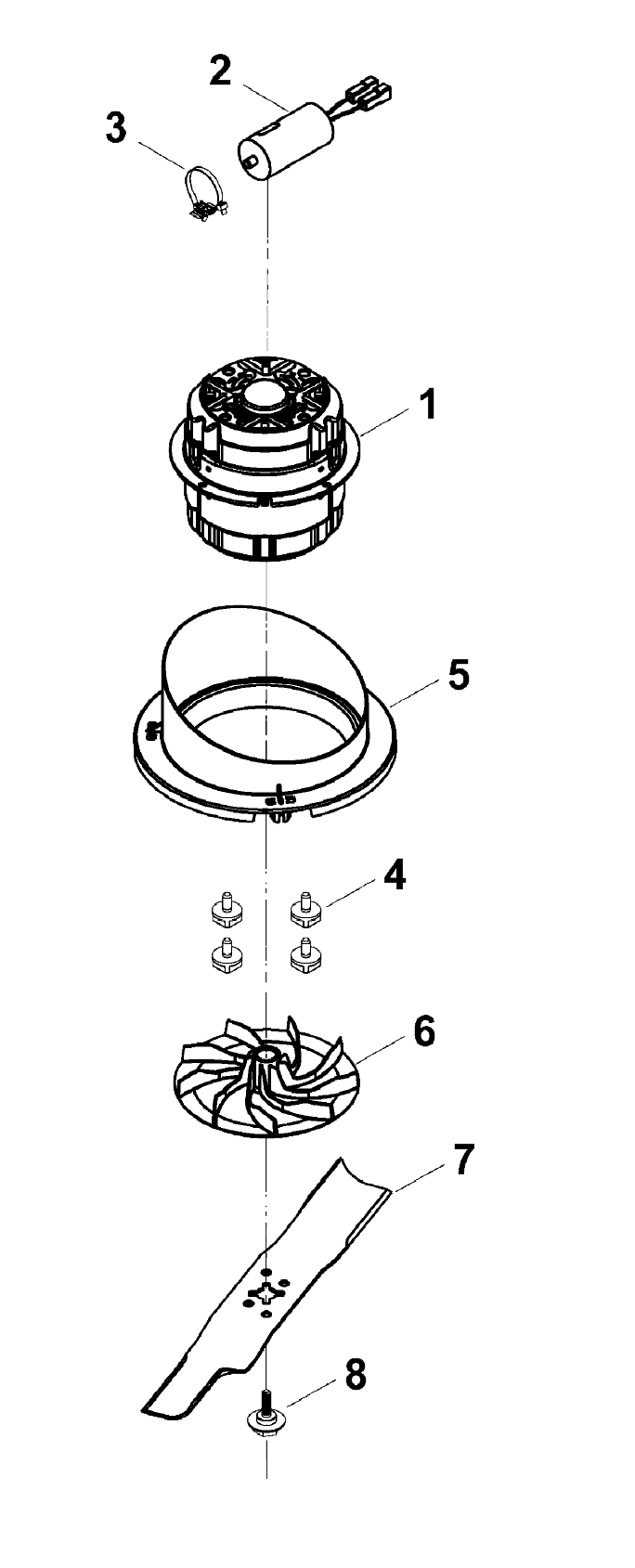 2
3
1
5
4
6
7
8