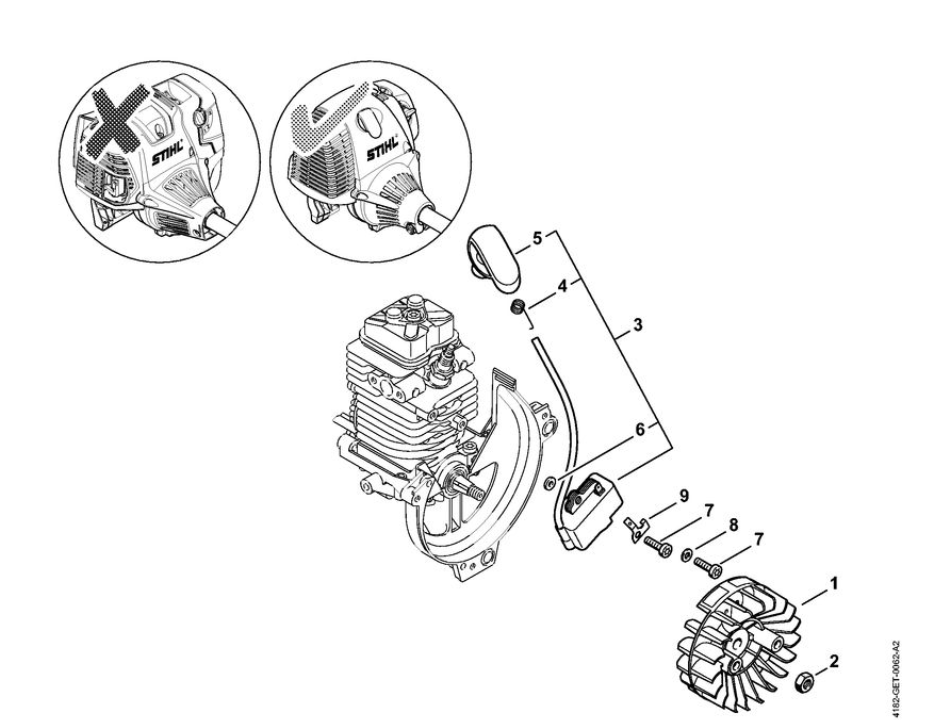 STIHL
STIHL
5
4
3
6
9
7
8
7
1
2
4182-GET-0062-A2