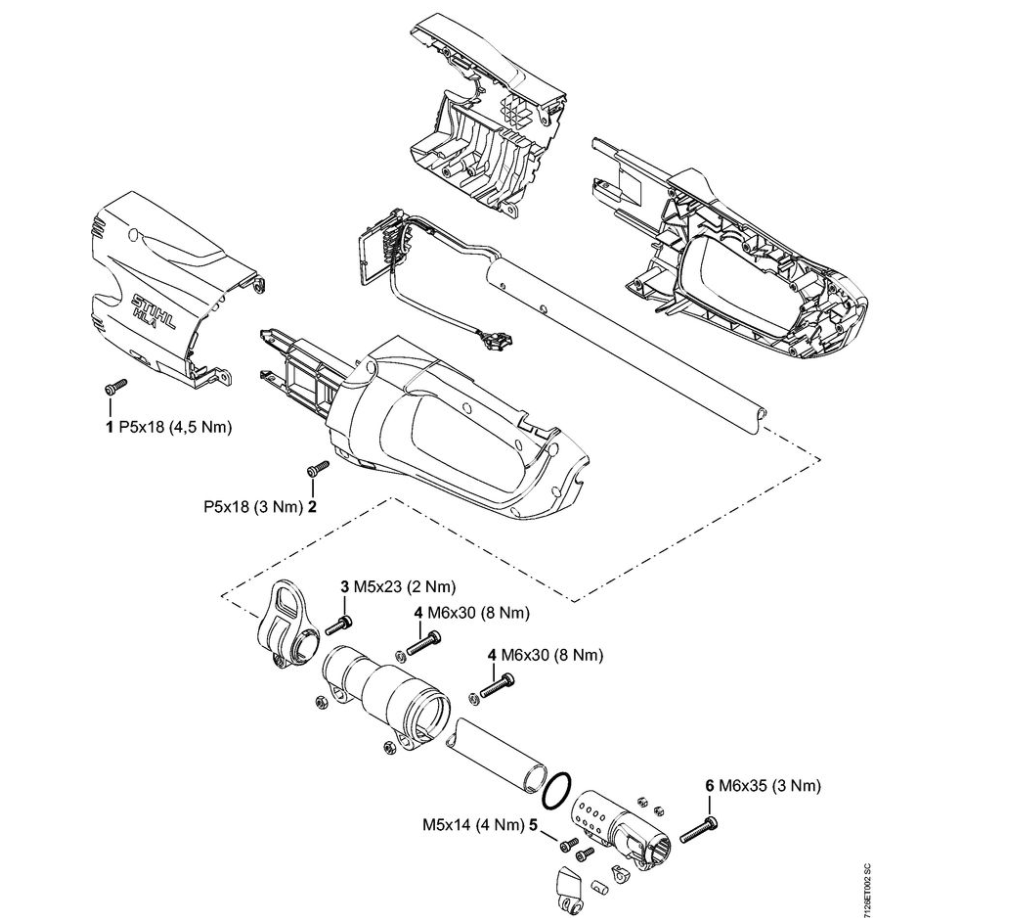 STIHL HLA

1 P5x18 (4,5 Nm)

P5x18 (3 Nm) 2

3 M5x23 (2 Nm)

4 M6x30 (8 Nm)

4 M6x30 (8 Nm)

6 M6x35 (3 Nm)

M5x14 (4 Nm) 5

7128ET002 SC