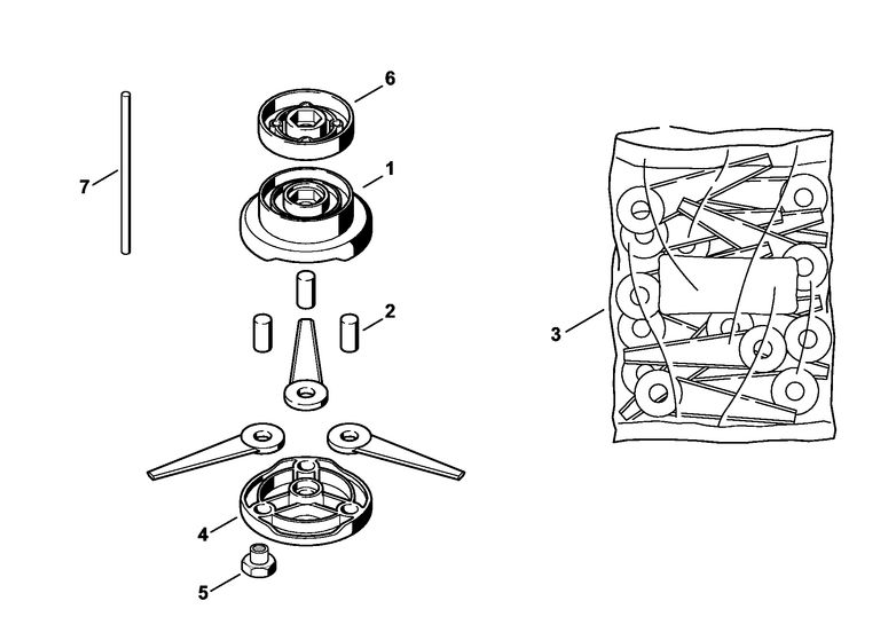 6
7
1
2
3
4
5