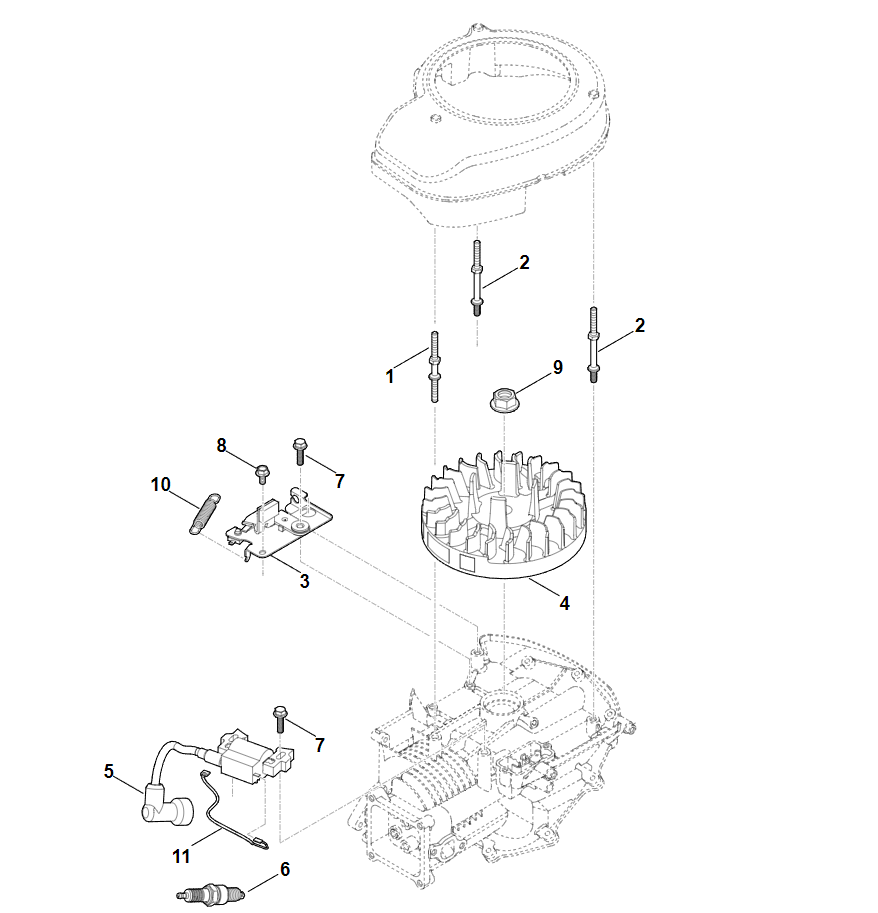 2
2
1
9
8
7
10
3
4
7
5
11
6