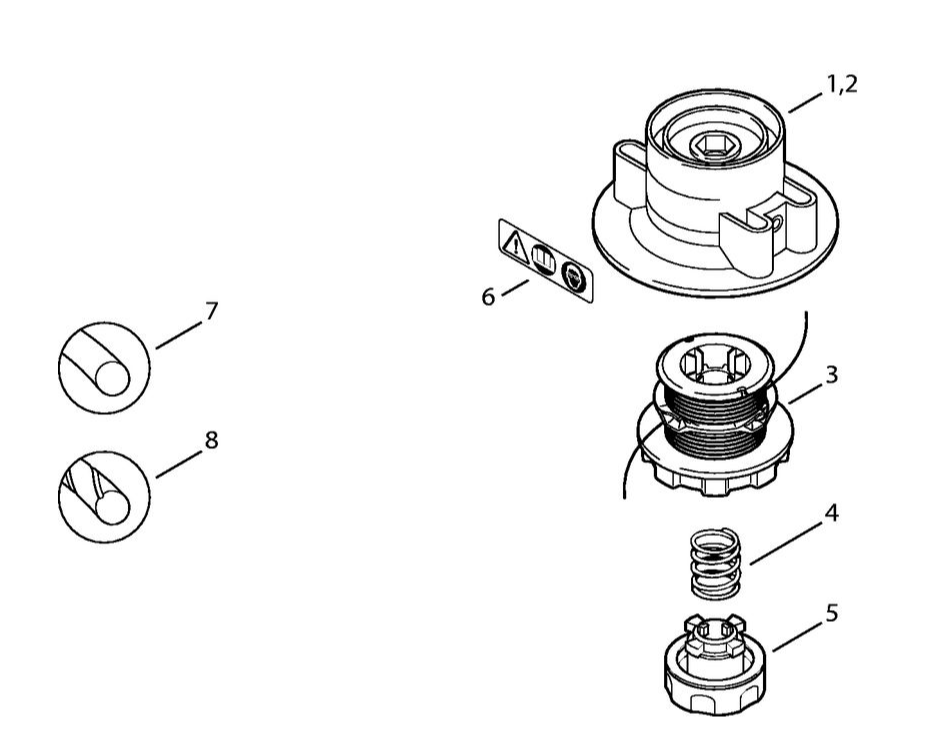 1,2
6
7
3
8
4
5