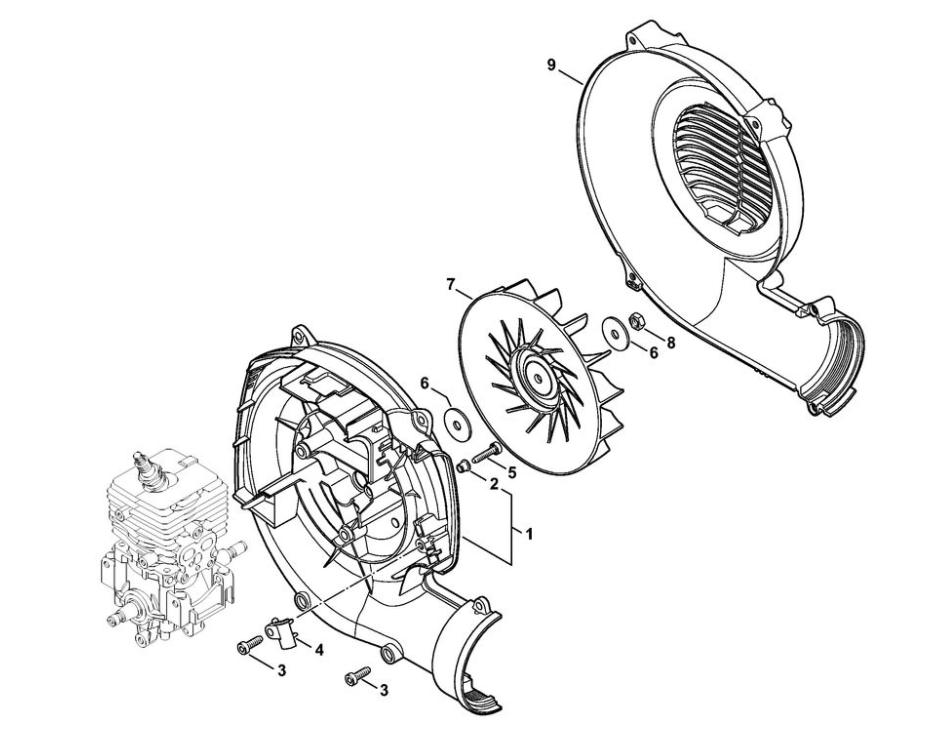 9
7
6
8
6
5
2
1
4
3
3