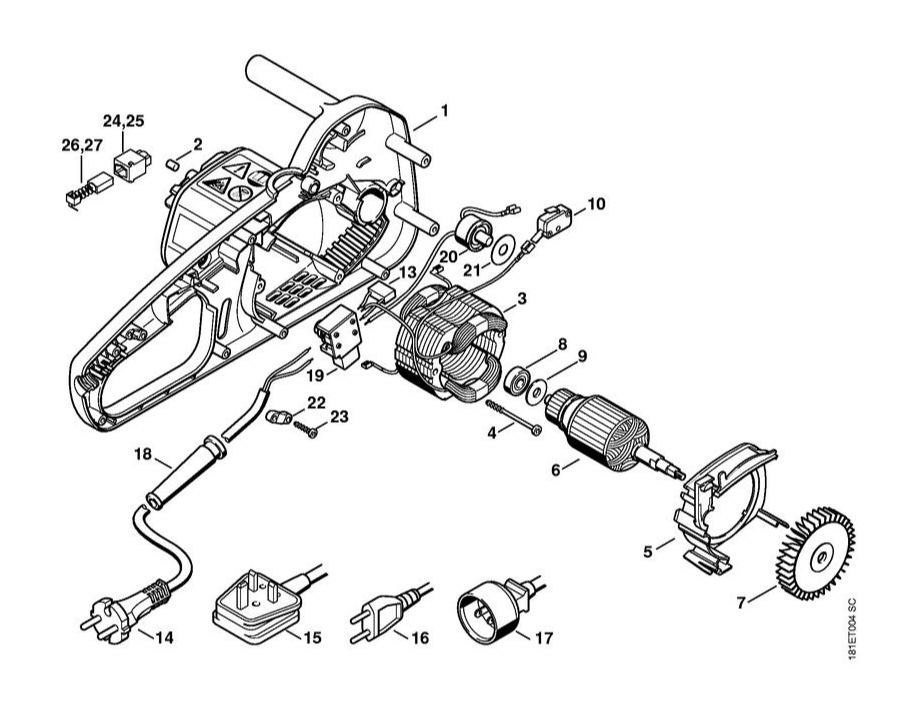 24,25
26,27
2
1
10
20
21
13
3
8
9
19
22
23
4
6
18
5
7
14
15
16
17
181ET004 SC