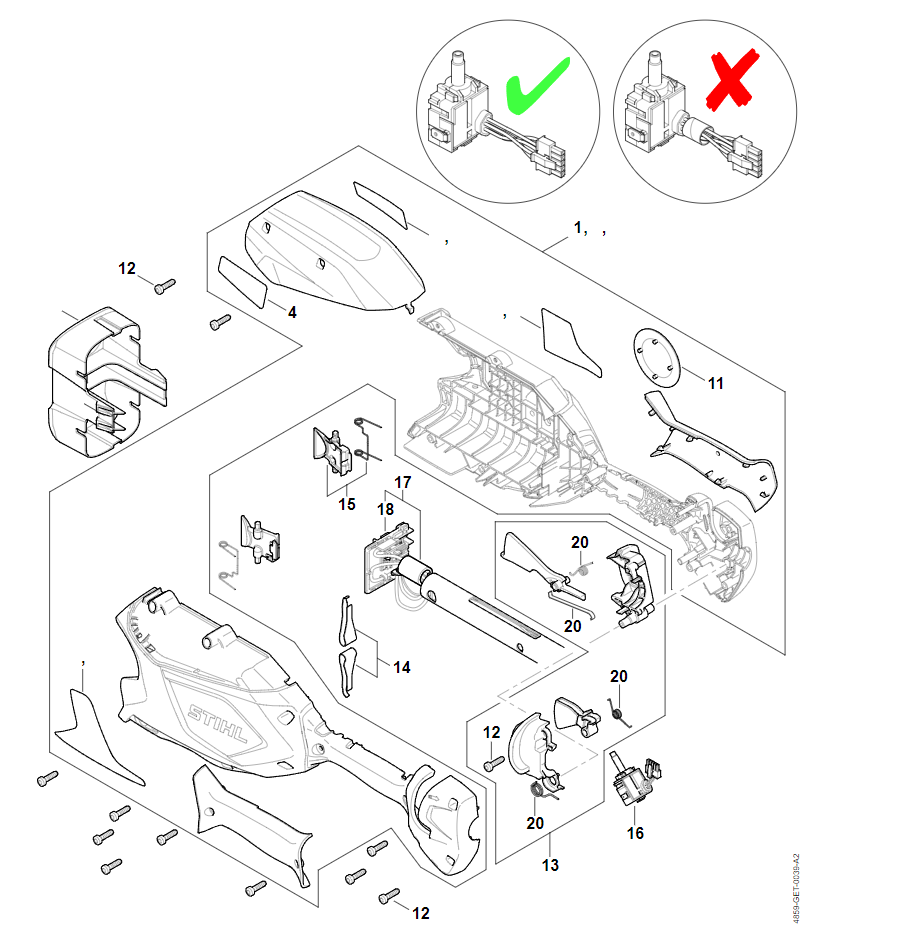 1, ,
,
12
4
,
11
15
17
18
20
20
14
,
STIHL
20
12
20
16
13
12
4859-GET-0039-A2