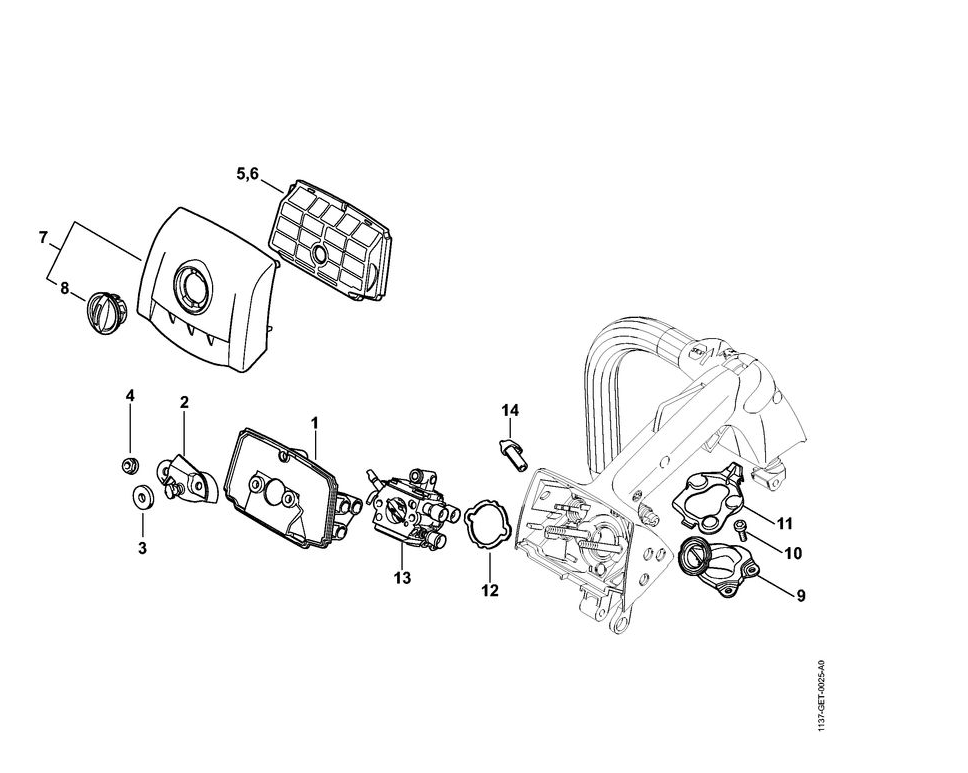 5,6
7
8
4
2
1
14
3
13
12
11
10
9
1137-GET-0025-A0