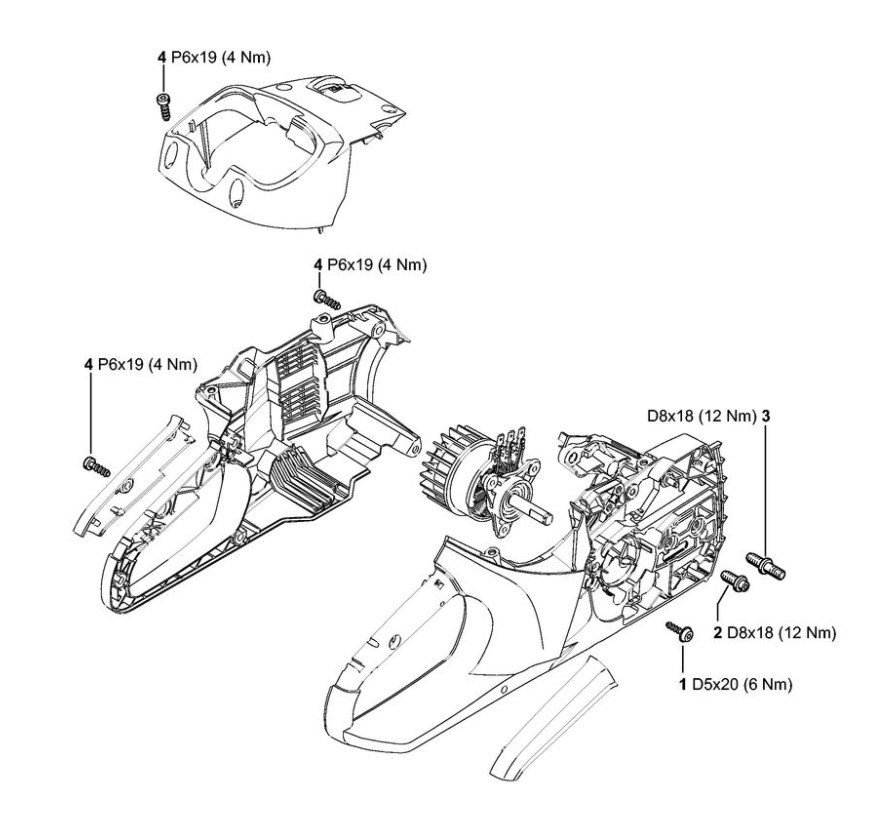 4 P6x19 (4 Nm)

4 P6x19 (4 Nm)

4 P6x19 (4 Nm)

D8x18 (12 Nm) 3

2 D8x18 (12 Nm)

1 D5x20 (6 Nm)