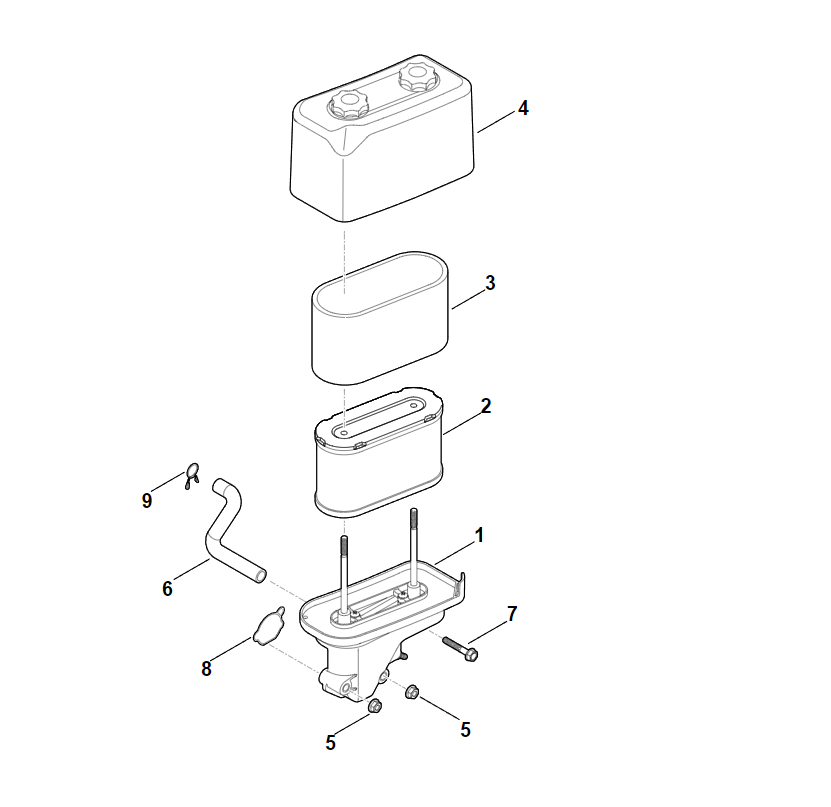 4
3
2
9
1
6
7
8
5
5