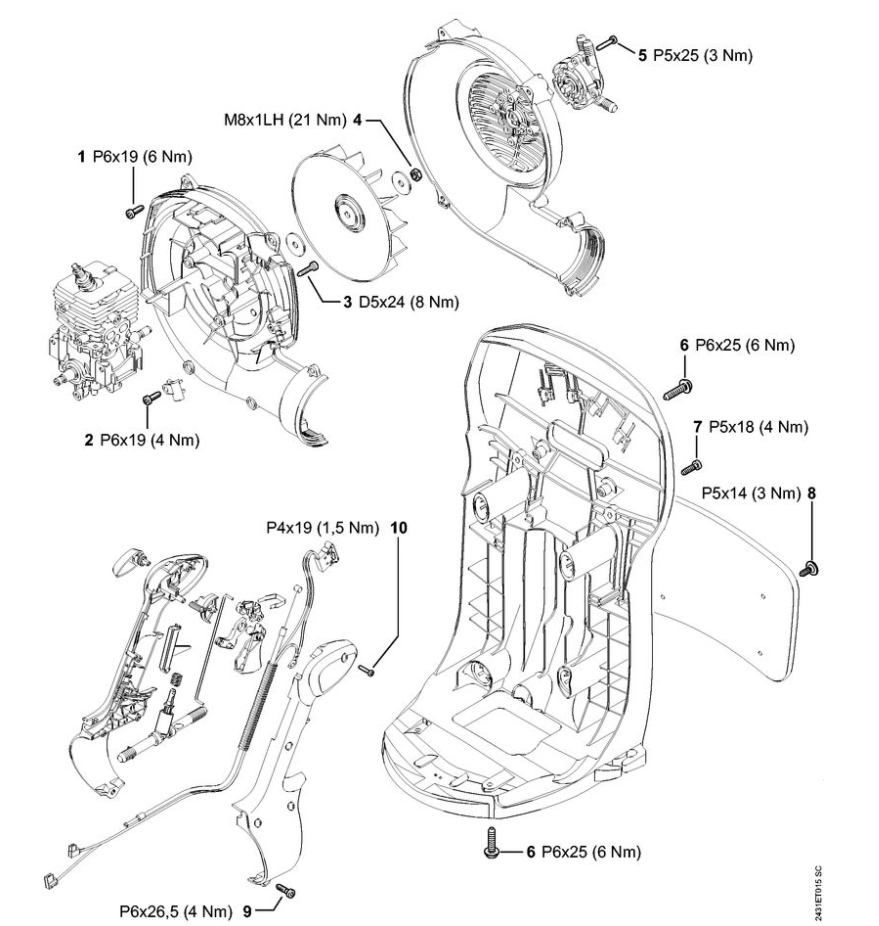 5 P5x25 (3 Nm)

M8x1LH (21 Nm) 4

1 P6x19 (6 Nm)

3 D5x24 (8 Nm)

2 P6x19 (4 Nm)

6 P6x25 (6 Nm)

7 P5x18 (4 Nm)

P5x14 (3 Nm) 8

P4x19 (1,5 Nm) 10

6 P6x25 (6 Nm)

P6x26,5 (4 Nm) 9

2431ET015 SC