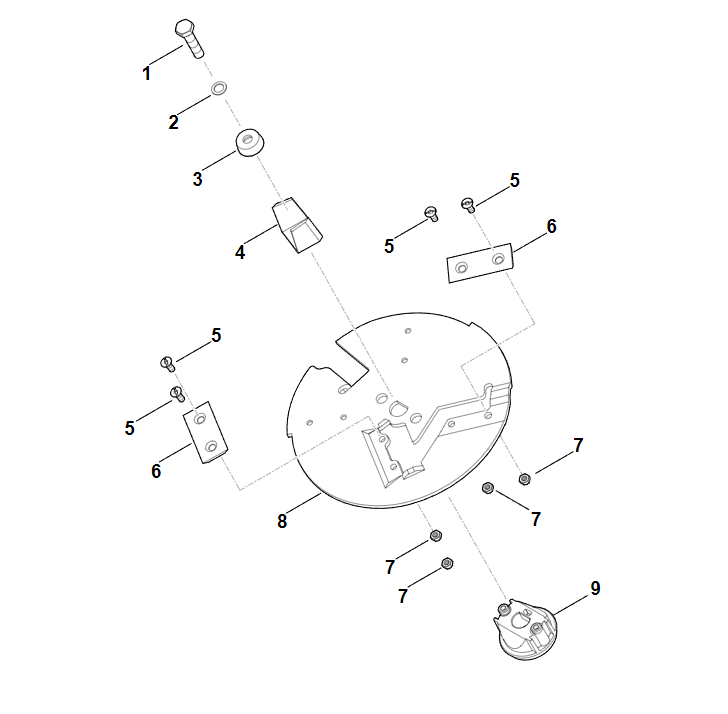 1
2
3
4
5
5
6
5
5
6
7
7
8
7
7
9