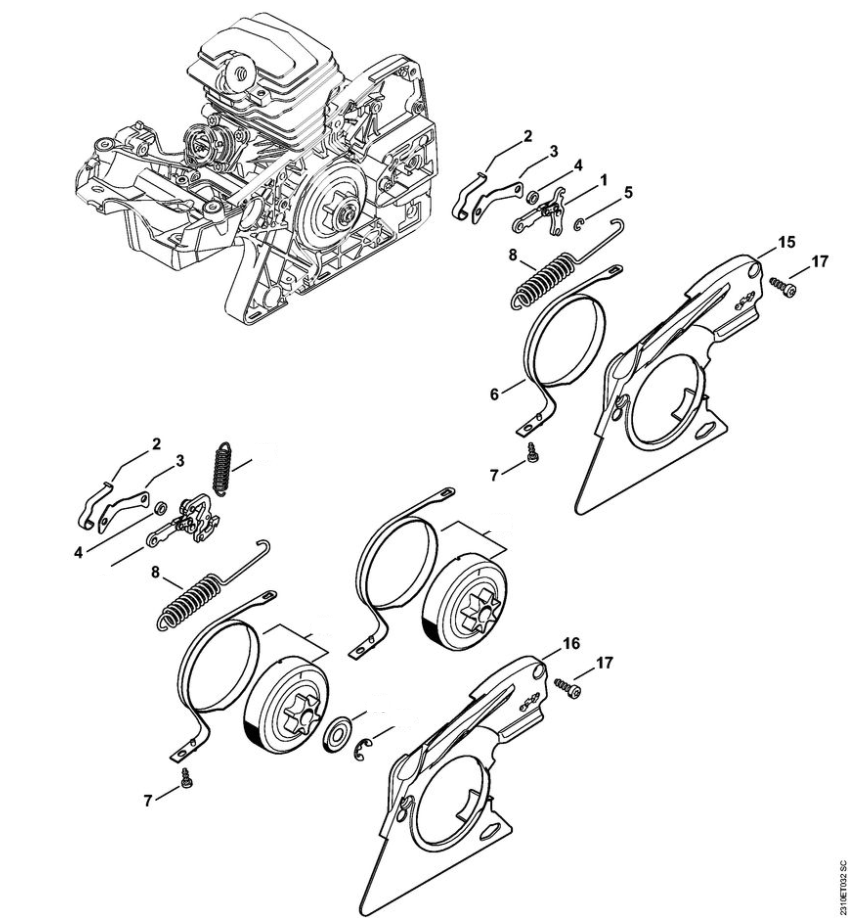 2
3
4
1
5
8
15
17
6
7
2
3
4
8
16
17
7
2310ET032 SC