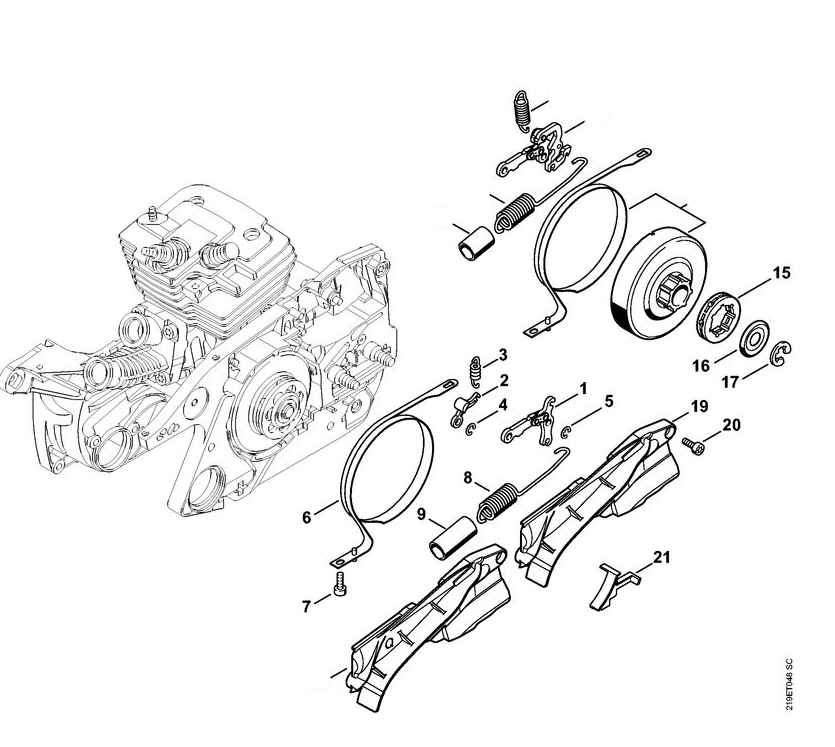 15
16
17
3
2
4
1
5
19
20
8
6
9
21
7
219ET048 SC