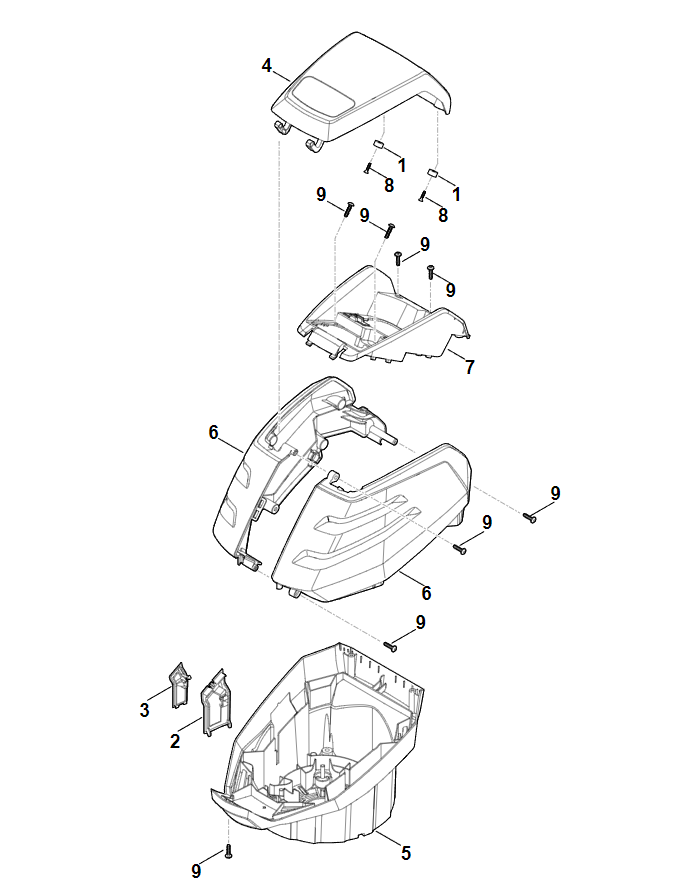 4
1
8
1
8
9
9
9
9
7
6
9
9
6
9
3
2
9
5