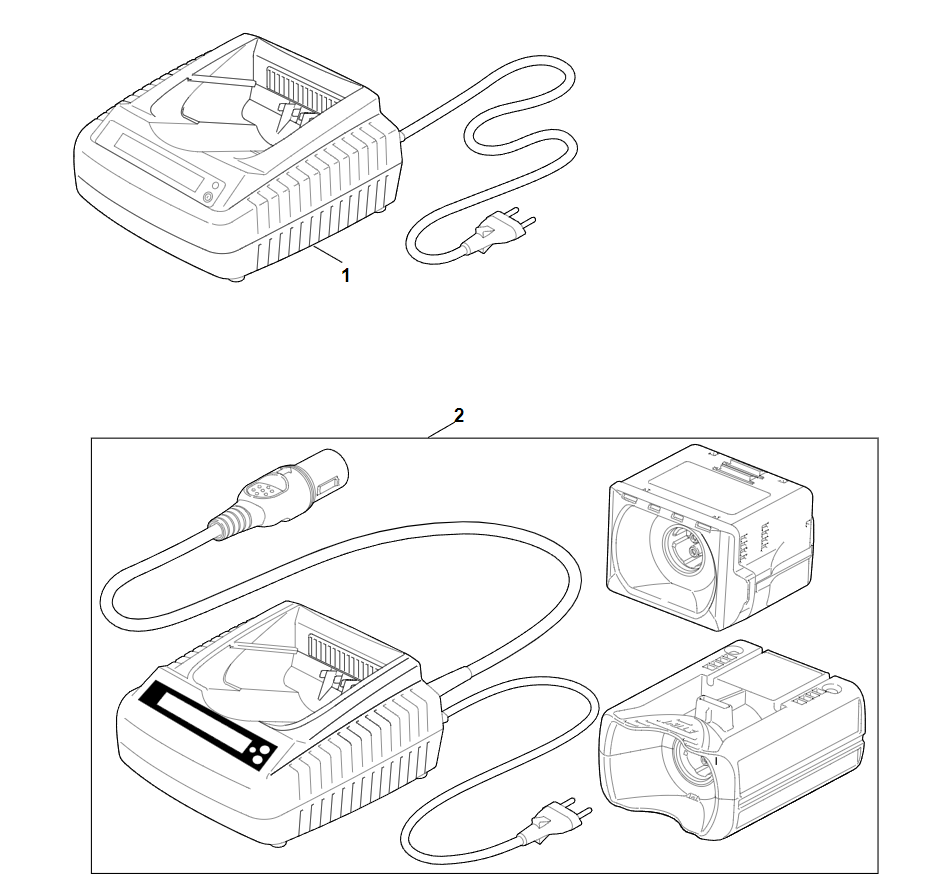 1

2