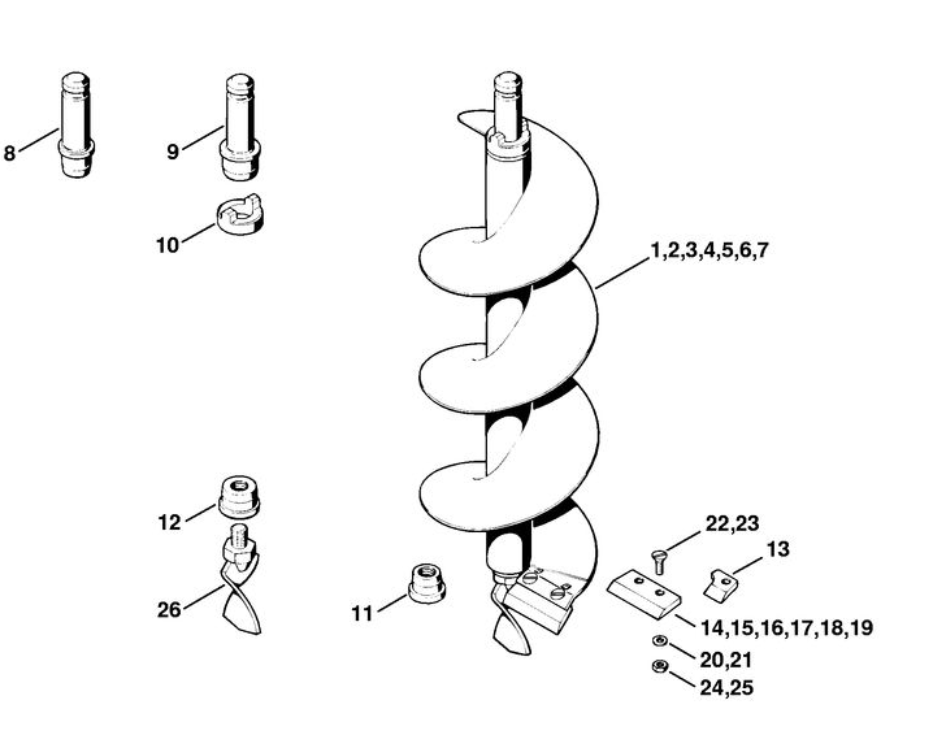 8

9

10

1,2,3,4,5,6,7

12

26

11

22,23

13

14,15,16,17,18,19

20,21

24,25