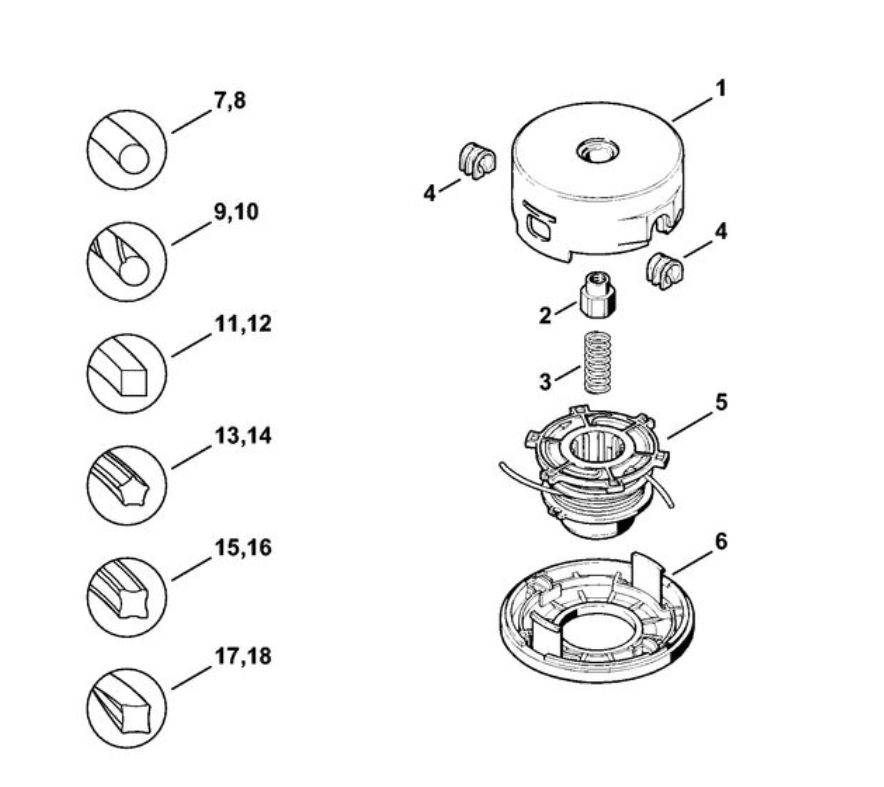 7,8
9,10
11,12
13,14
15,16
17,18
1
4
4
2
3
5
6