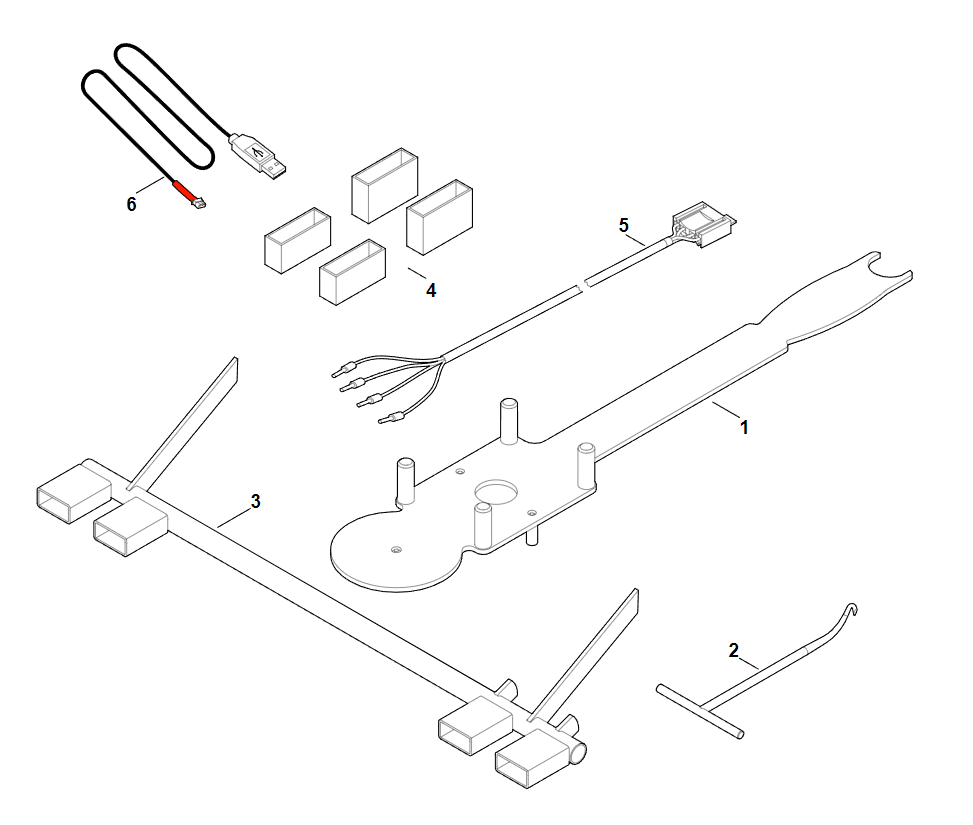 6
4
5
1
3
2