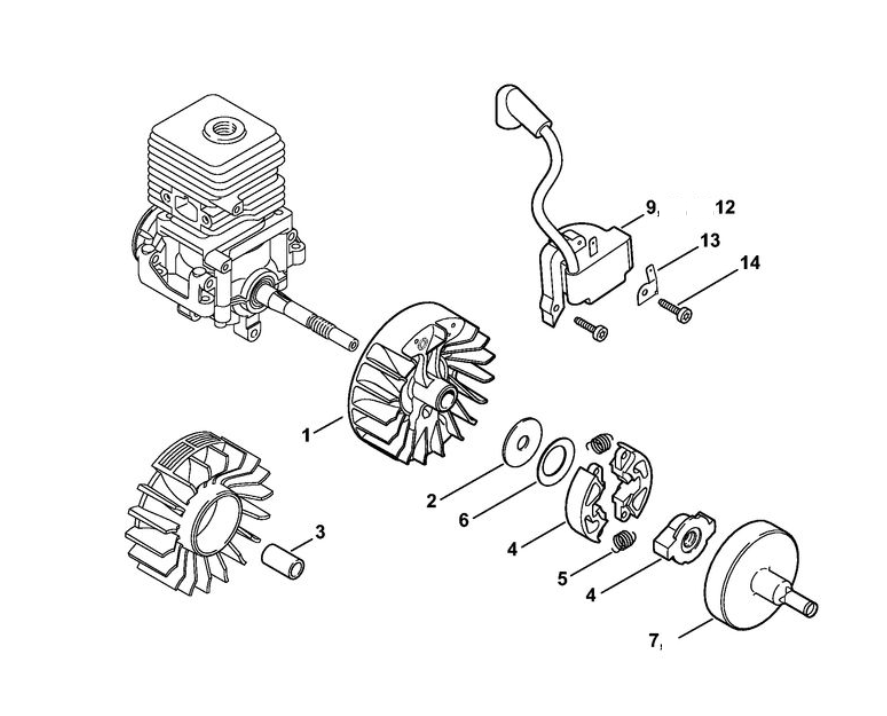 9, 12
13
14
1
2
6
4
5
4
3
7,