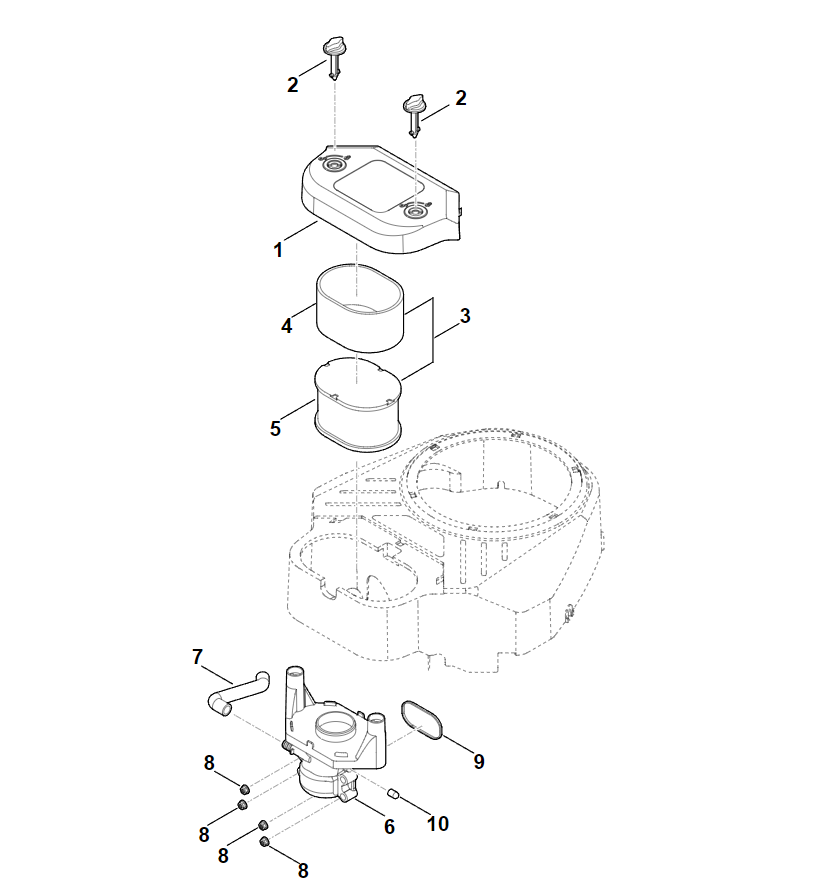 2
2
1
4
3
5
7
9
8
8
6
10
8
8