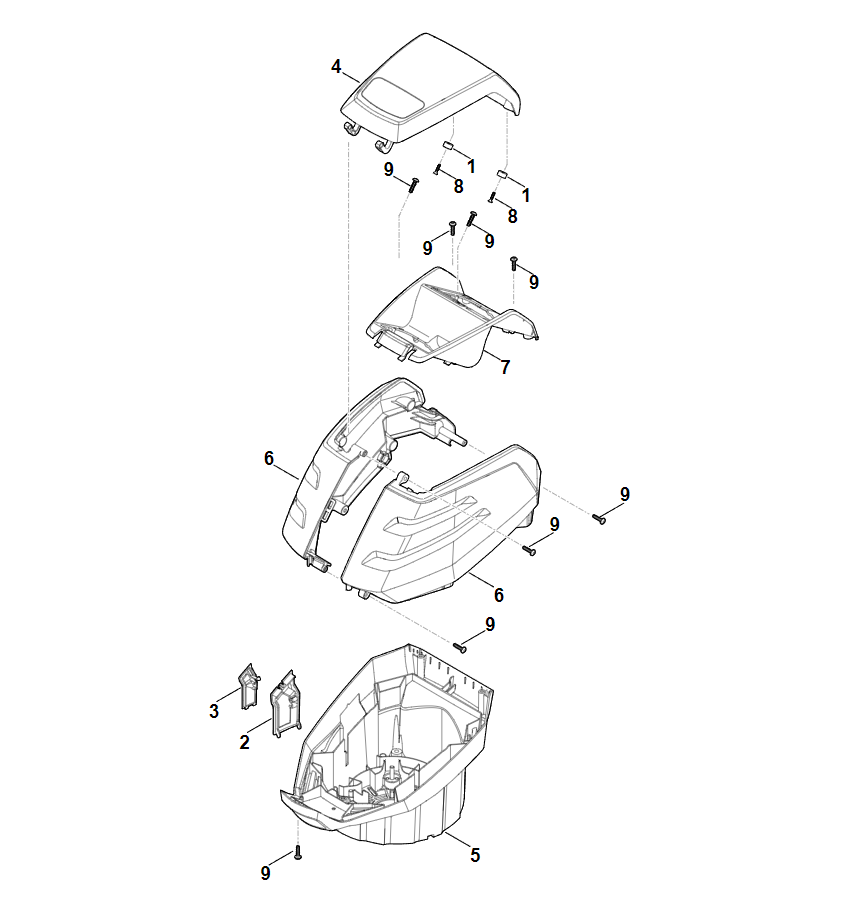 4
1
9
8
1
8
9
9
9
7
6
9
9
6
9
3
2
5
9