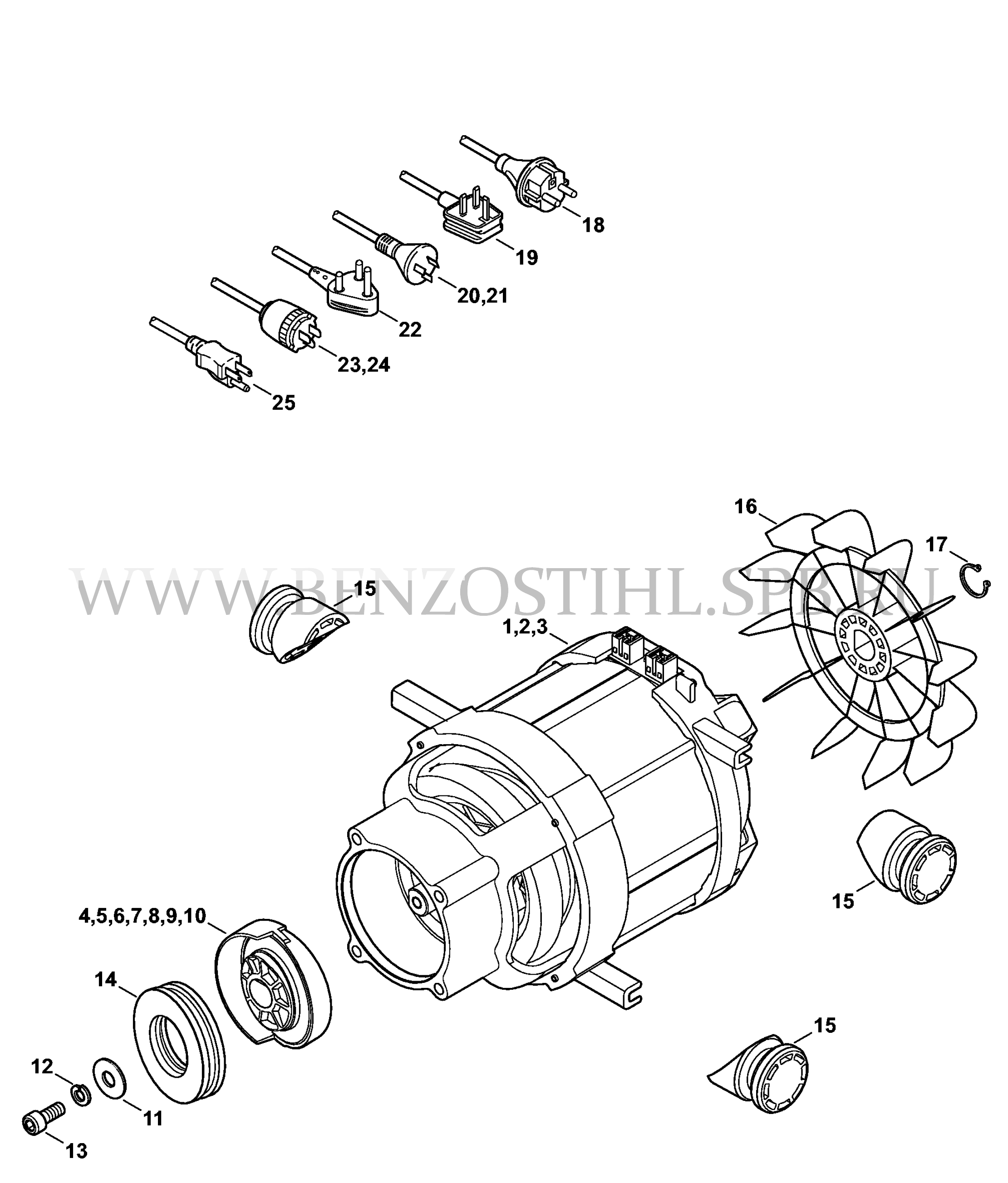 18
19
20,21
22
23,24
25

16
17
WWW.BENZOSTIHL.SPB.RU
15
1,2,3
15
4,5,6,7,8,9,10
14
15
12
11
13