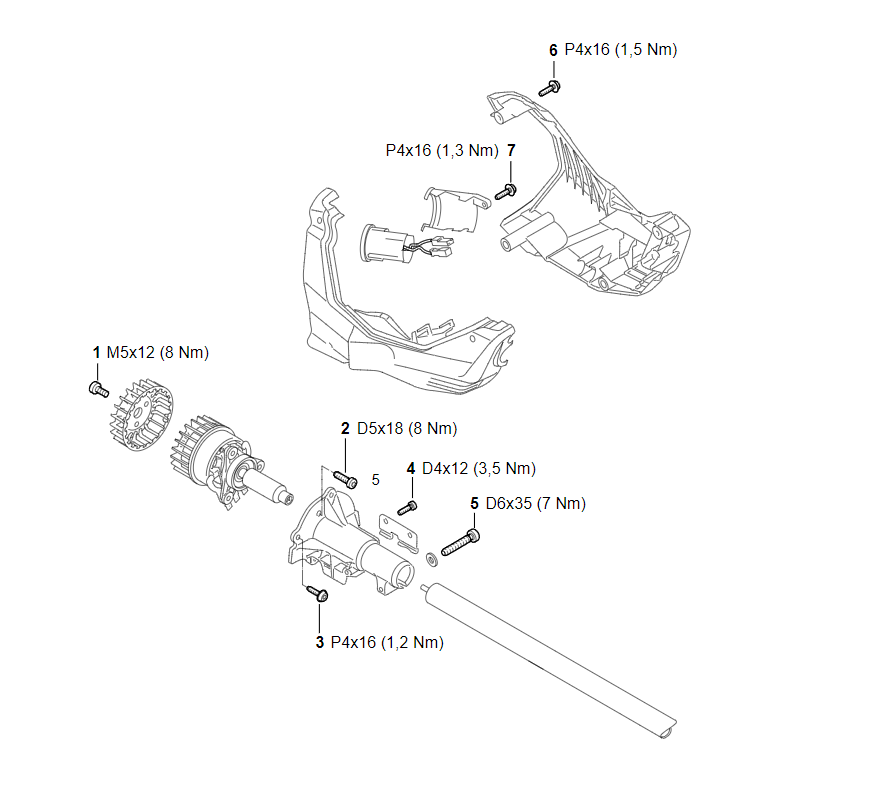 6 P4x16 (1,5 Nm)

P4x16 (1,3 Nm) 7

1 M5x12 (8 Nm)

2 D5x18 (8 Nm)

5

4 D4x12 (3,5 Nm)

5 D6x35 (7 Nm)

3 P4x16 (1,2 Nm)