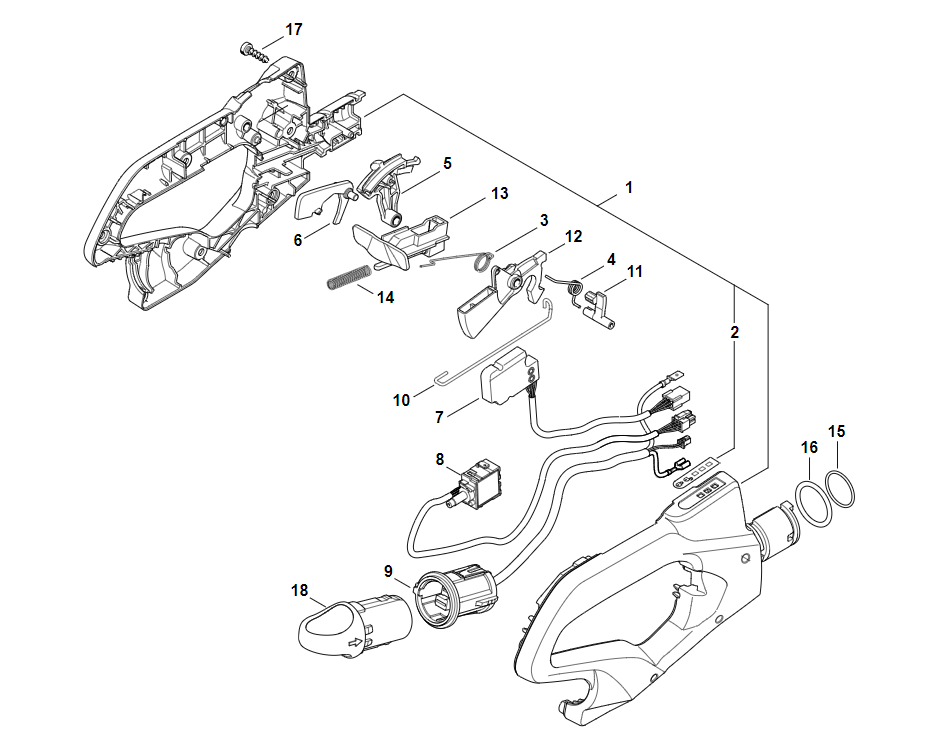 17
5
13
1
6
3
12
4
11
14
2
10
7
8
16
15
9
18