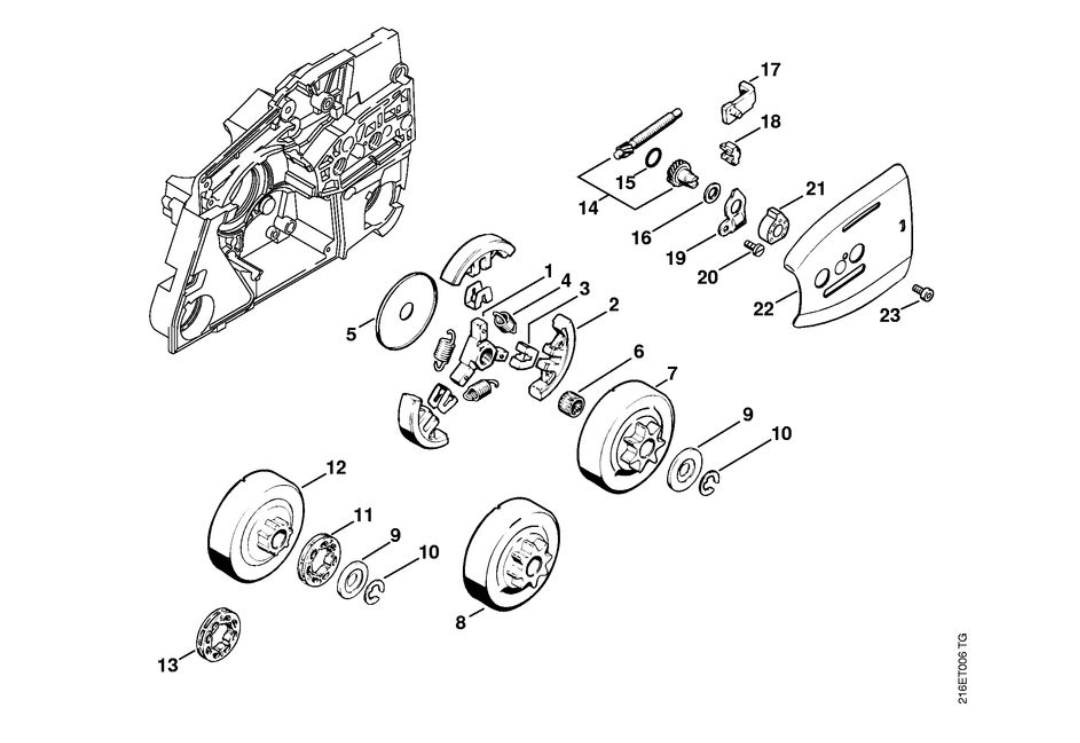 17
18
15
14
16
21
19
20
22
23
1
4
3
2
5
6
7
9
10
12
11
9
10
8
13
216ET006 TG