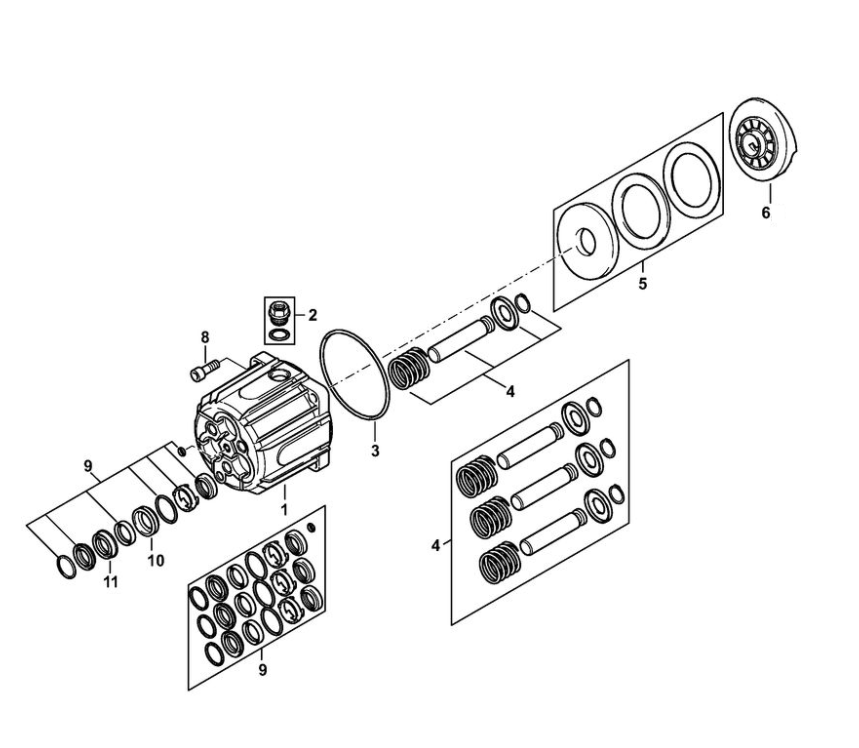 6
5
2
8
4
3
9
1
10
11
4
9