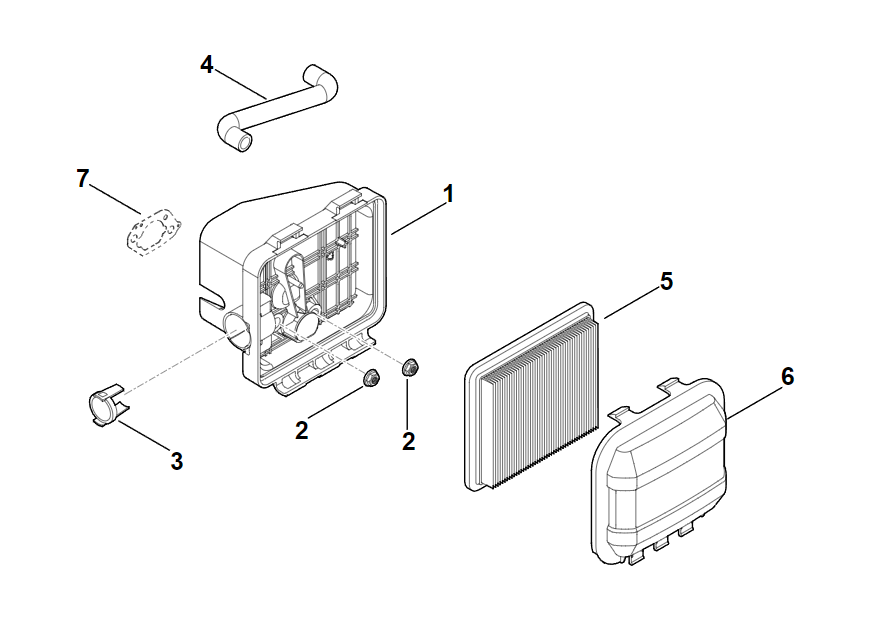 4
7
1
5
6
2
2
3