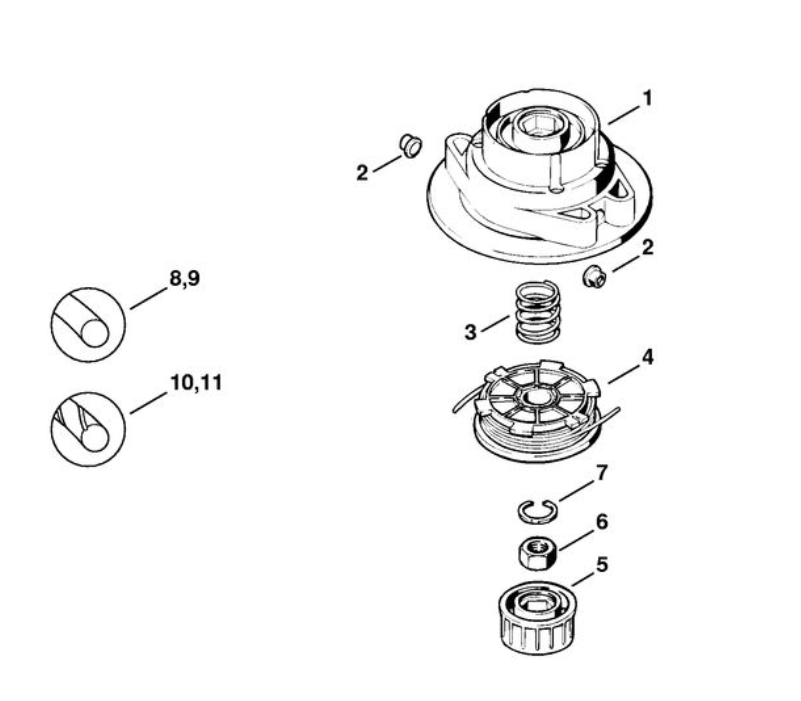 1
2
2
8,9
3
4
10,11
7
6
5