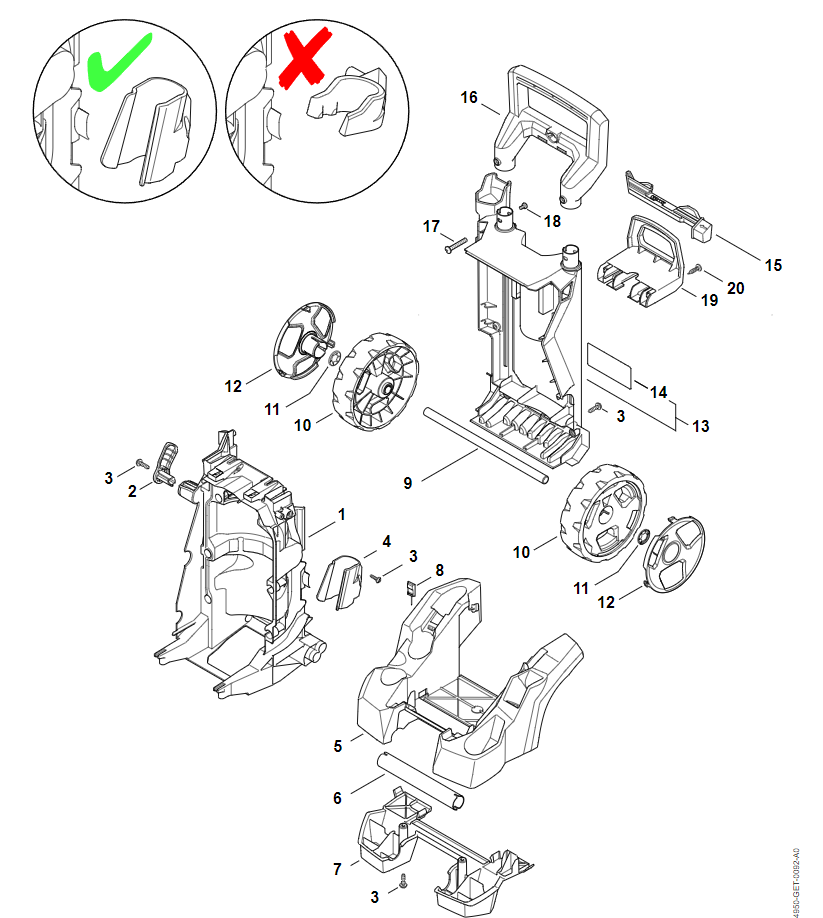 16
18
17
15
20
19
12
11
10
14
3
13
9
3
2
1
4
3
8
10
11
12
5
6
7
3
4950-GET-0092-A0