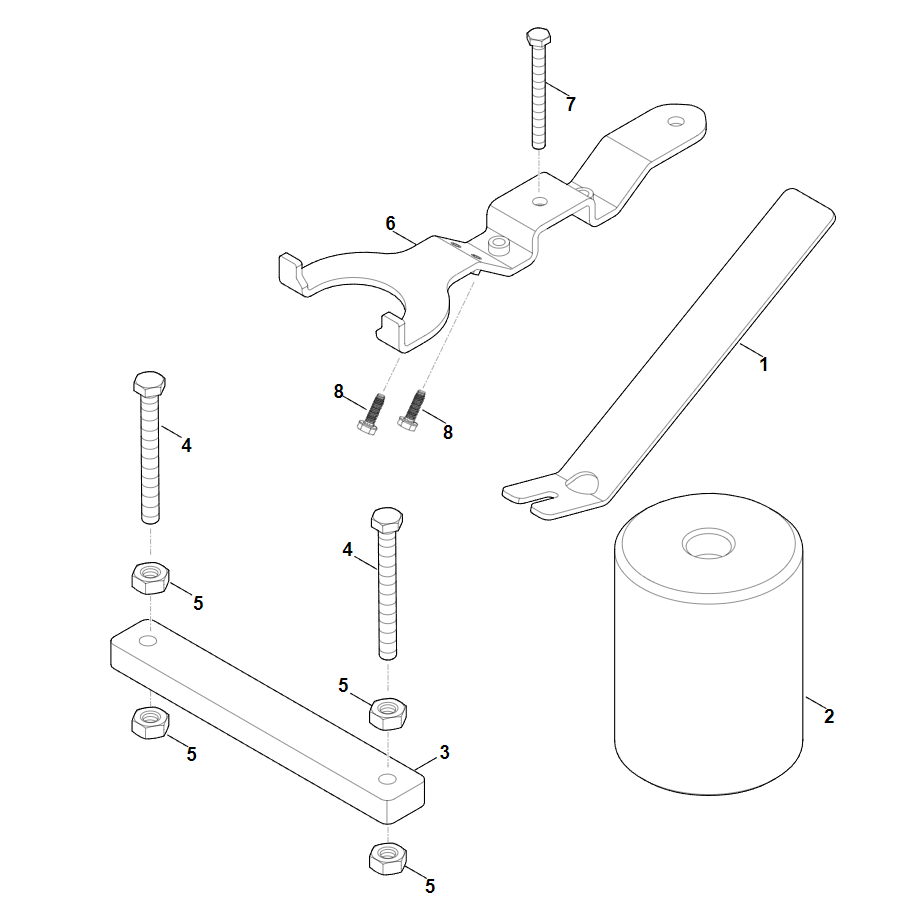 7
6
1
8
8
4
4
5
5
5
3
2
5