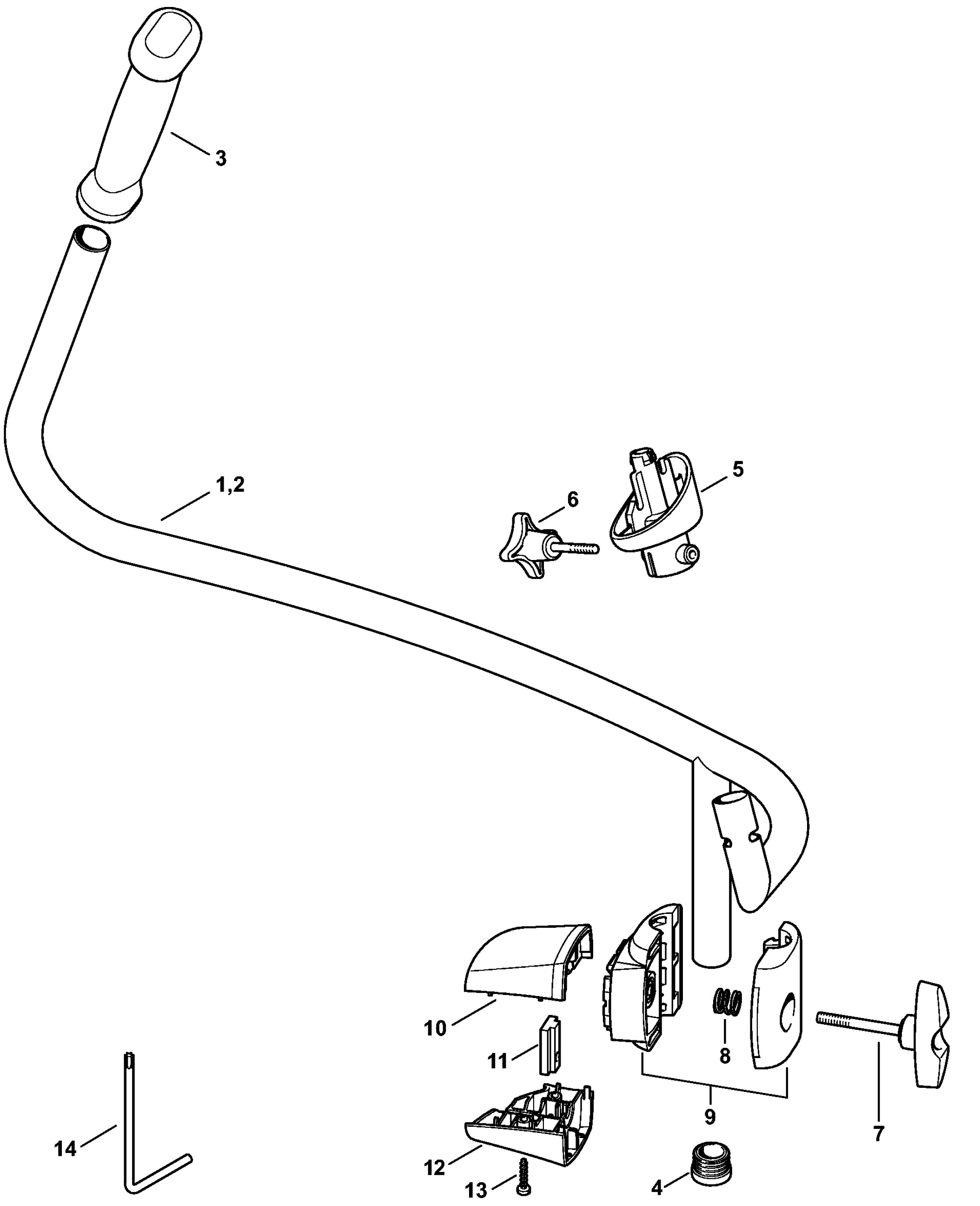 3

1,2

6

5

10

11

8

9

7

14

12

13

4