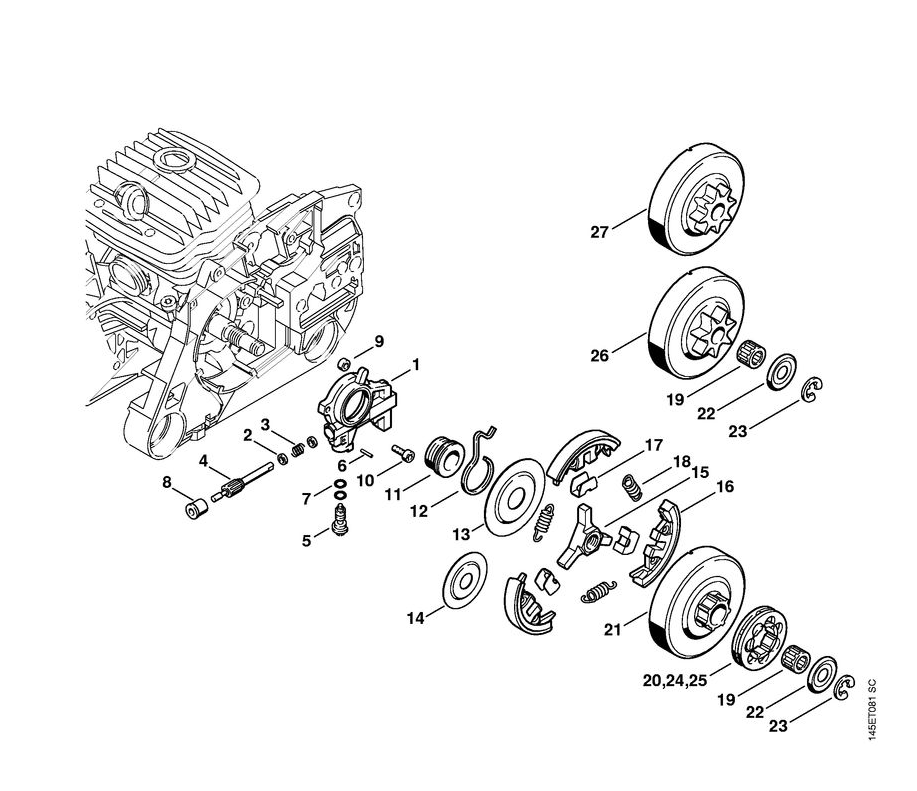 27
26
19
22
23
9
1
3
2
4
8
6
10
7
5
11
12
13
17
18
15
16
14
21
20,24,25
19
22
23
145ET081 SC