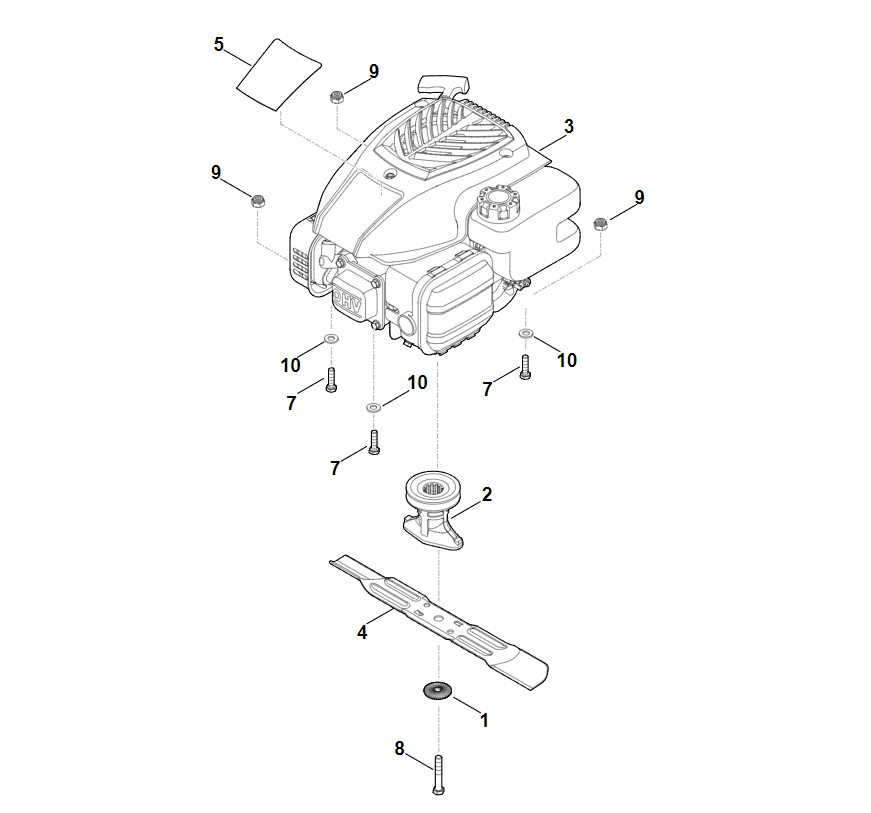 5
9
3
9
9
OHV
10
10
7
10
7
7
2
4
1
8