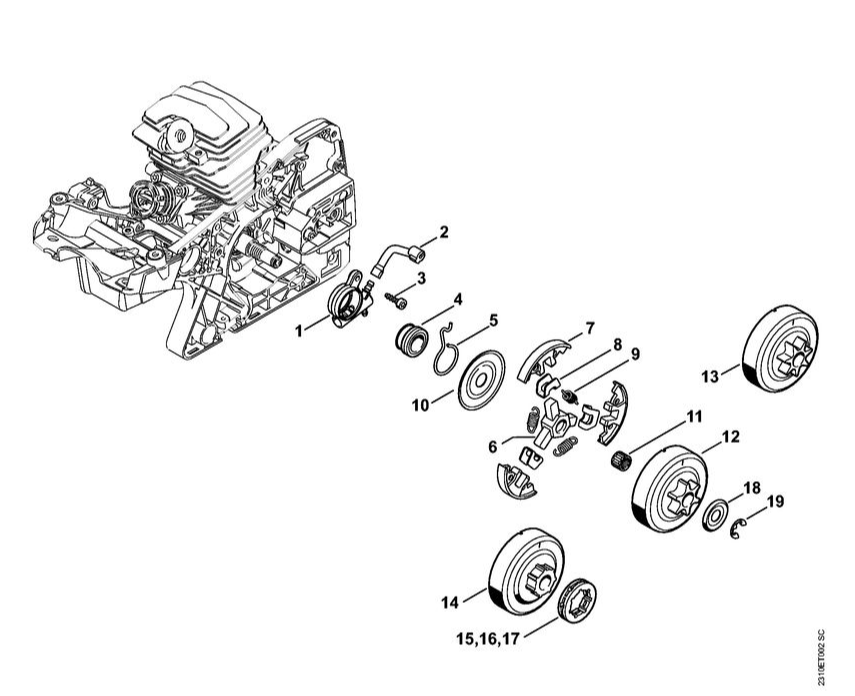 2
3
4
5
1
7
8
9
10
13
11
6
12
18
19
14
15,16,17
2310ET002 SC