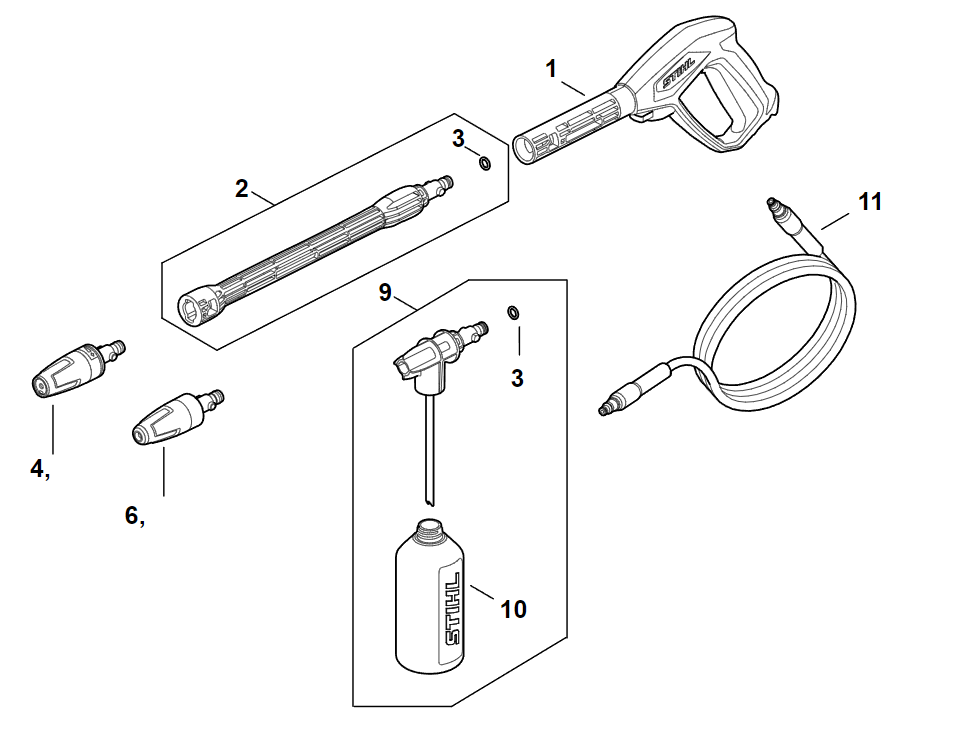 1
STIHL
3
2
11
9
3
4,
6,
STIHL
10