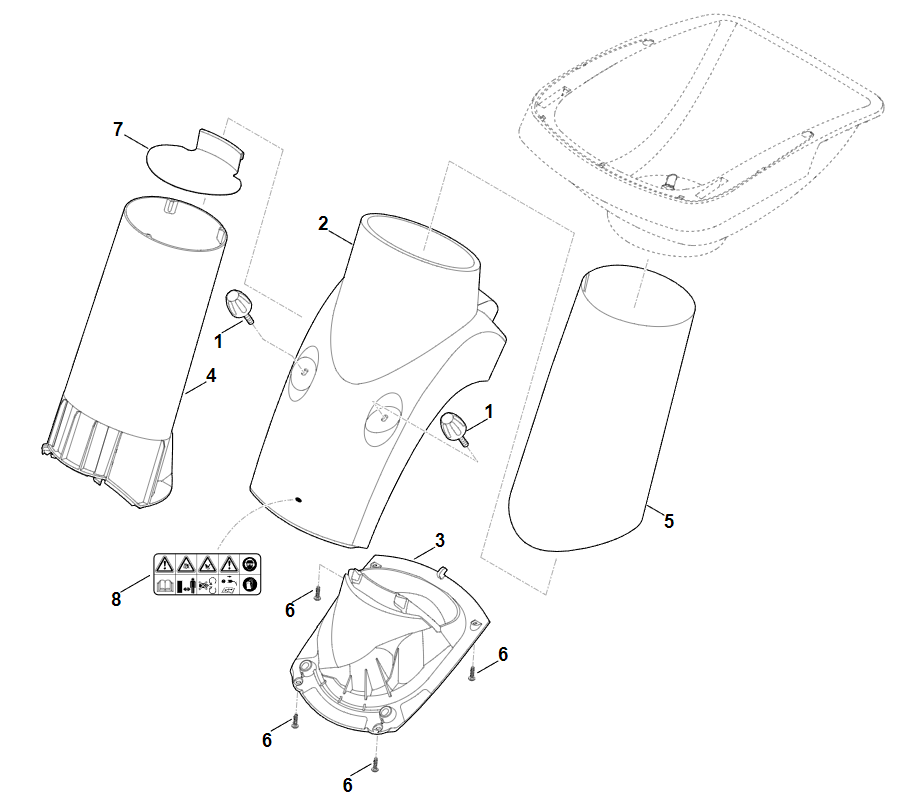 7
2
1
4
1
5
3
8
6
6
6
6