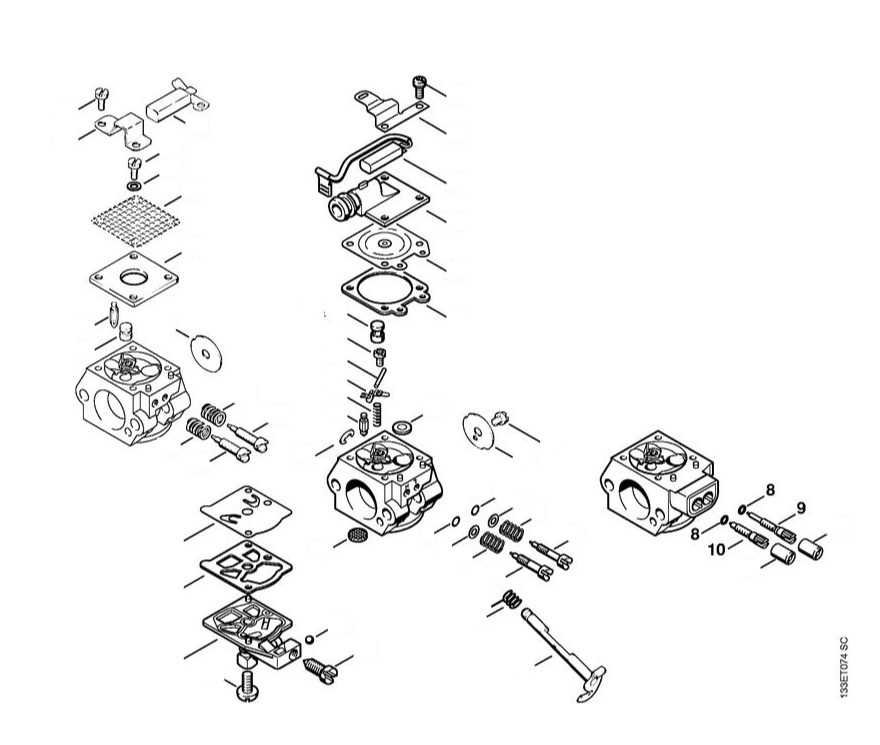 8
9
8
10
133ET074 SC