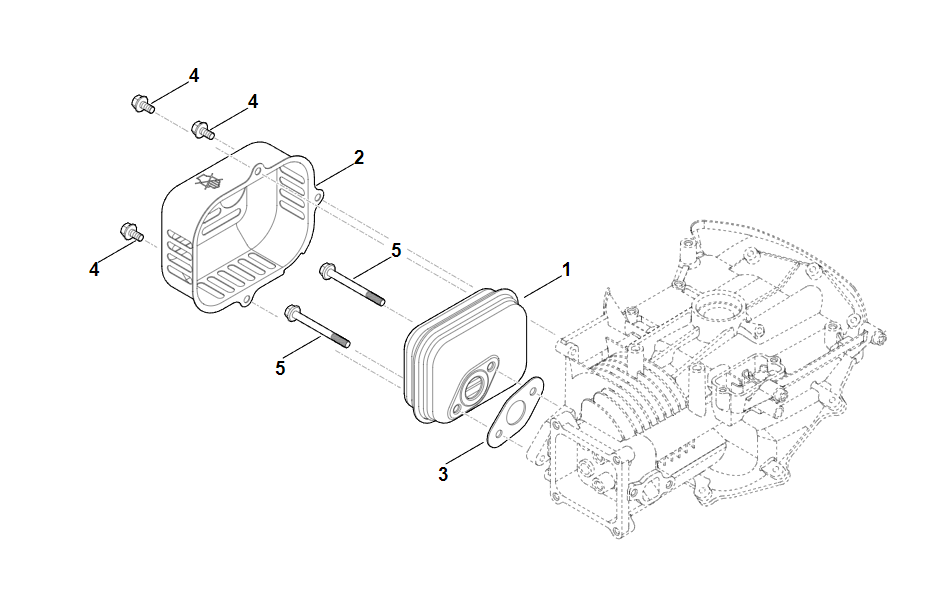 4
4
2
4
5
1
5
3