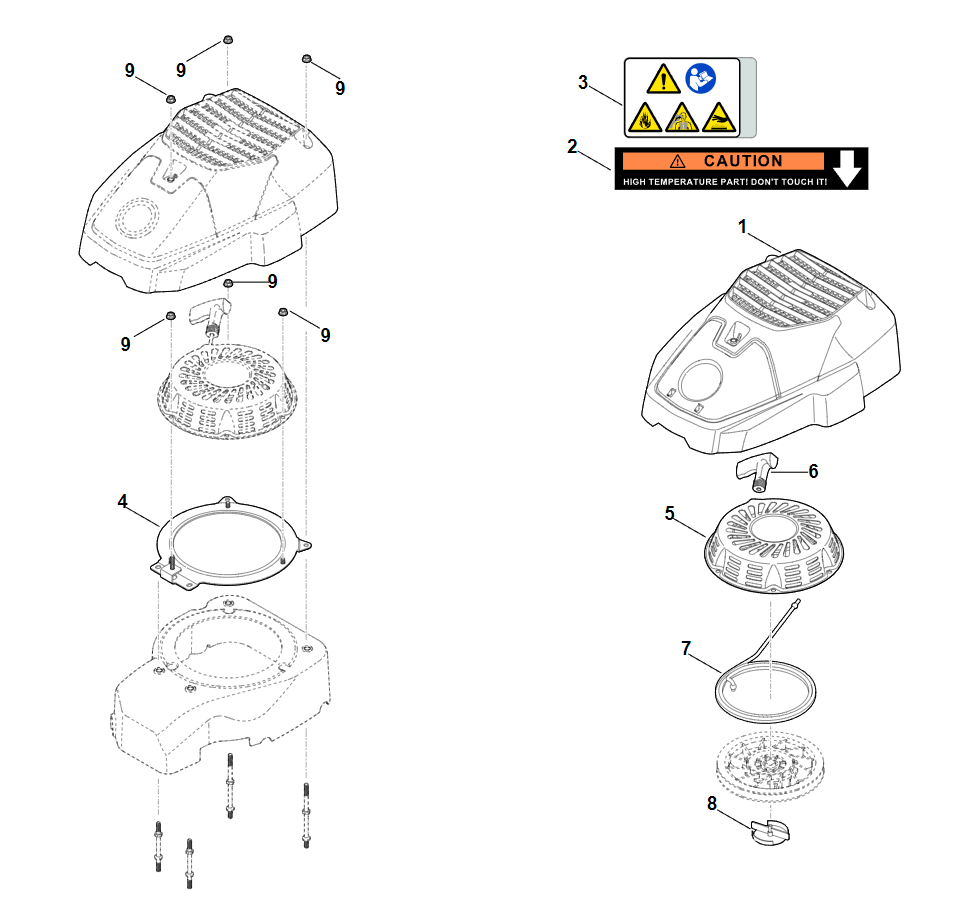 9
9
9
9
9
9
4
3
2
CAUTION
HIGH TEMPERATURE PART! DON'T TOUCH IT!
1
6
5
7
8