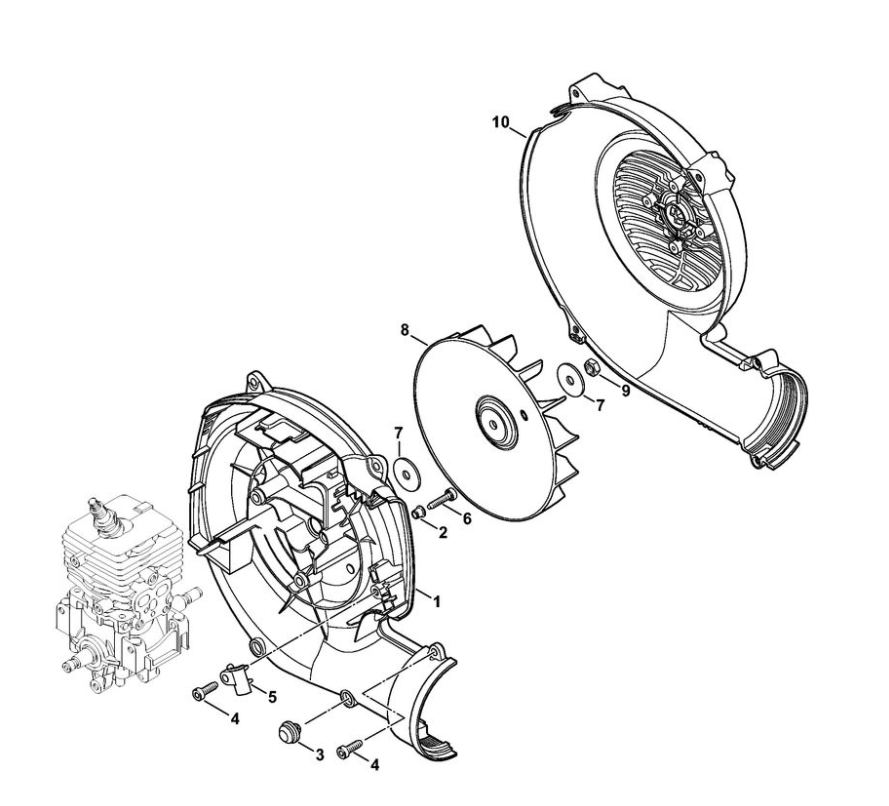 10
8
7
9
7
6
2
1
5
4
3
4